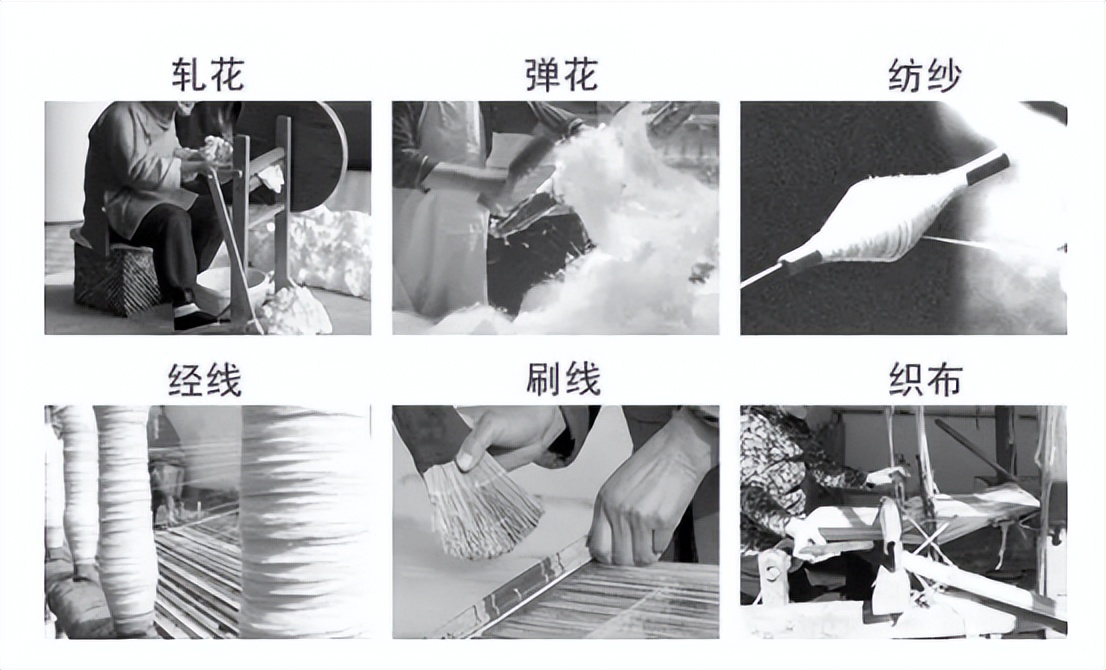 轧花

弹花

纺纱

经线

刷线

织布