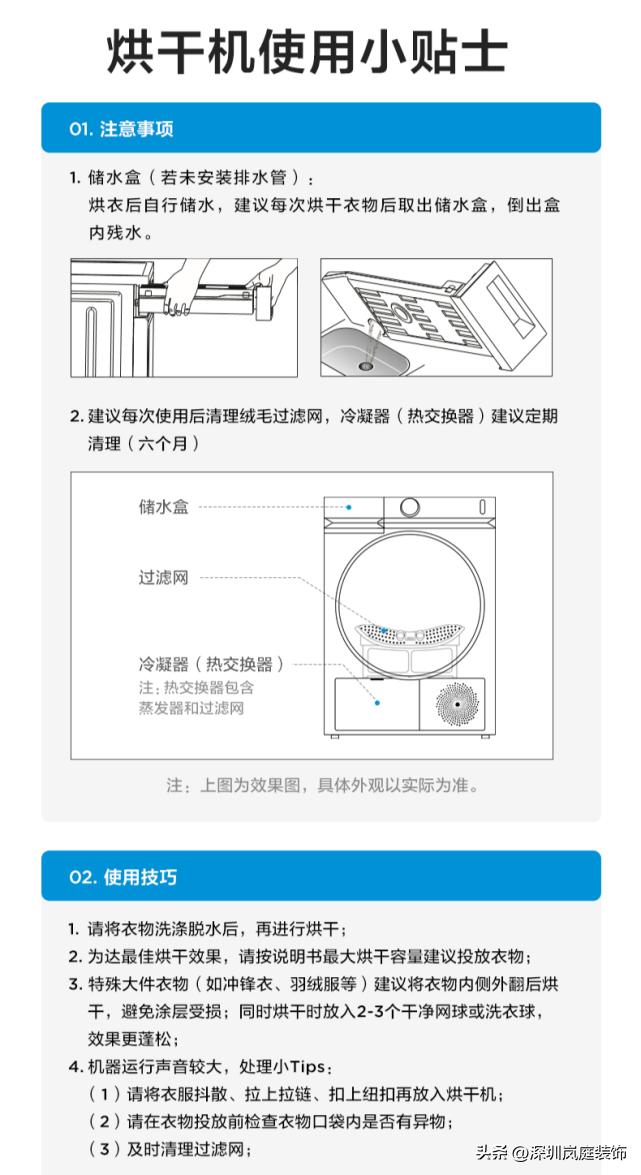 烘干机使用小贴士

01. 注意事项

1. 储水盒（若未安装排水管）：
烘衣后自行储水，建议每次烘干衣物后取出储水盒，倒出盒内残水。

2. 建议每次使用后清理绒毛过滤网，冷凝器（热交换器）建议定期清理（六个月）

储水盒

过滤网

冷凝器（热交换器）
注：热交换器包含蒸发器和过滤网

注：上图为效果图，具体外观以实际为准。

02. 使用技巧

1. 请将衣物洗涤脱水后，再进行烘干；
2. 为达最佳烘干效果，请按说明书最大烘干容量建议投放衣物；
3. 特殊大件衣物（如冲锋衣、羽绒服等）建议将衣物内侧外翻后烘干，避免涂层受损；同时烘干时放入2-3个干净网球或洗衣球，效果更蓬松；
4. 机器运行声音较大，处理小Tips：
（1）请将衣服抖散、拉上拉链、扣上纽扣再放入烘干机；
（2）请在衣物投放前检查衣物口袋内是否有异物；
（3）及时清理过滤网；

头条 @深圳岚庭装饰