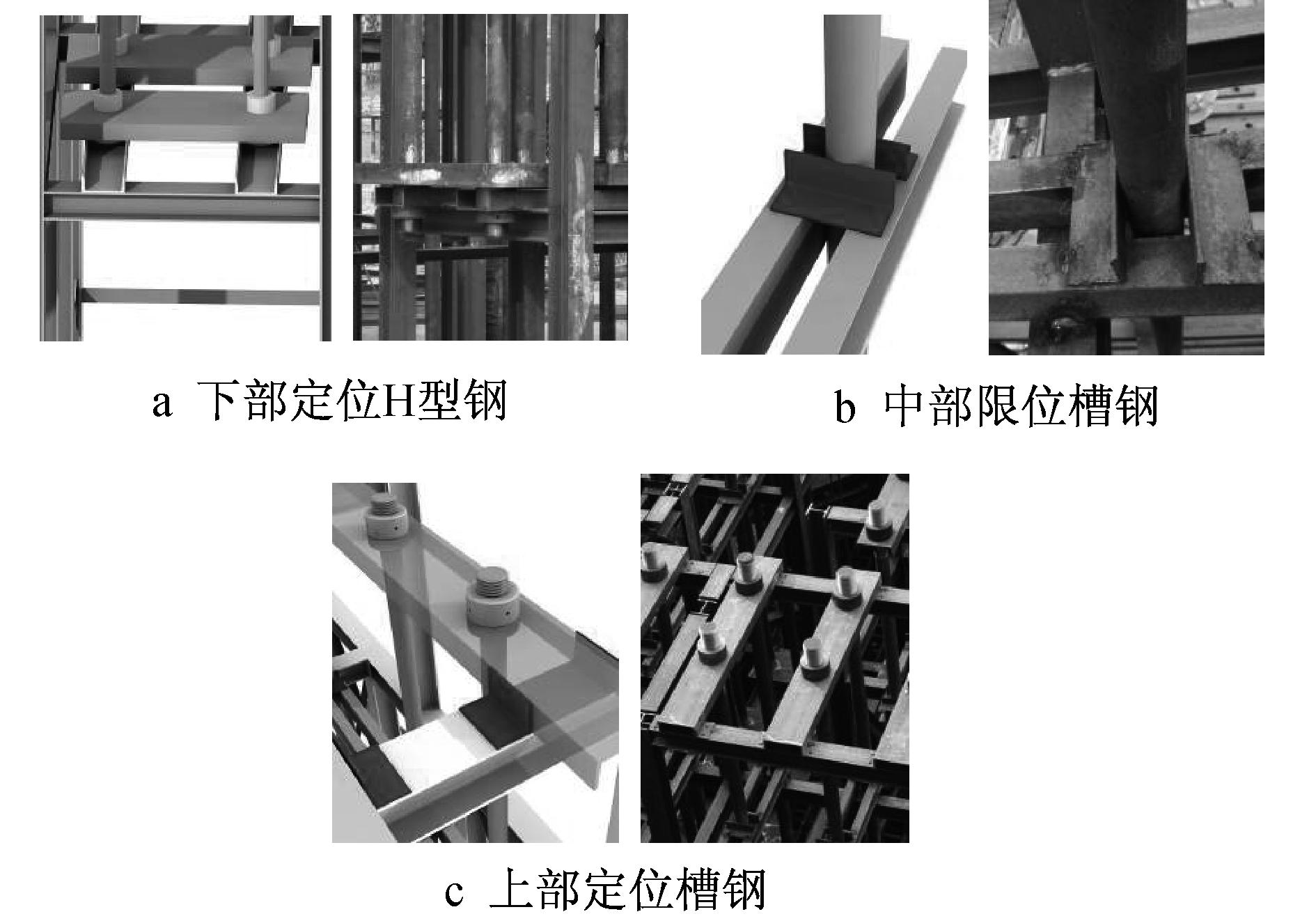 a 下部定位H型钢

b 中部限位槽钢

c 上部定位槽钢