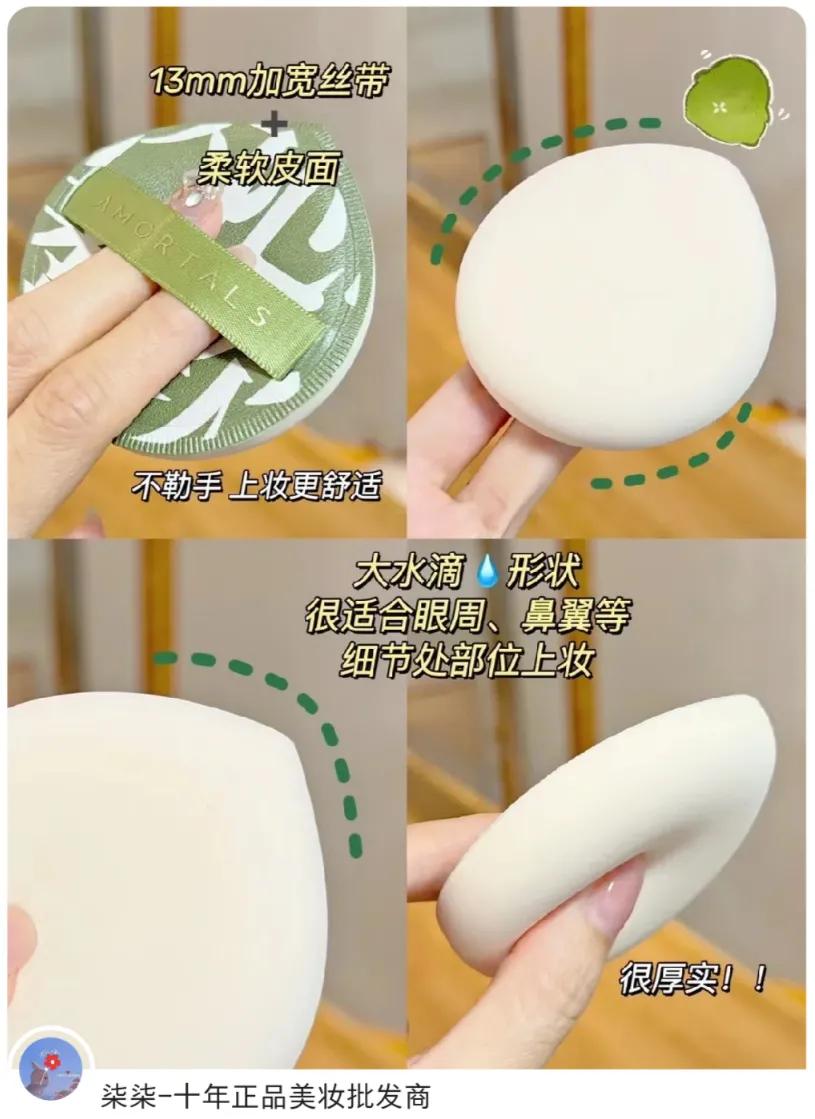 13mm加宽丝带
+
柔软皮面

AMORTALS

不勒手 上妆更舒适

大水滴💧形状
很适合眼周、鼻翼等
细节处部位上妆

很厚实！！

柒柒-十年正品美妆批发商