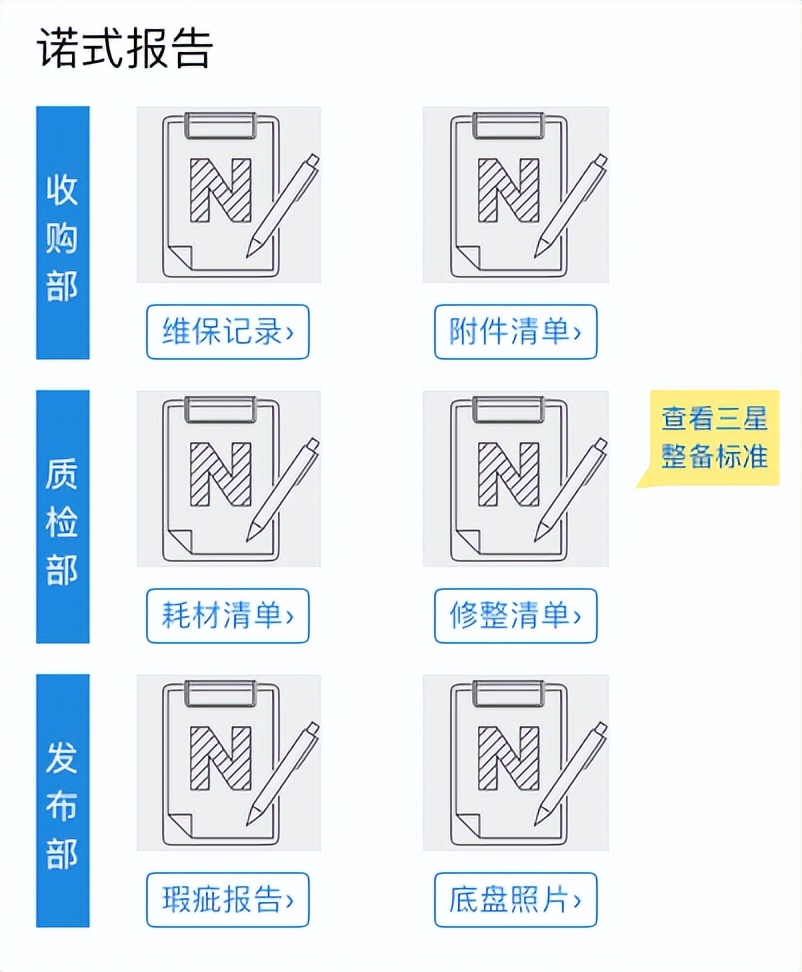 诺式报告

收购部

N

维保记录›

N

附件清单›

质检部

N

耗材清单›

N

修整清单›

查看三星整备标准

发布部

N

瑕疵报告›

N

底盘照片›