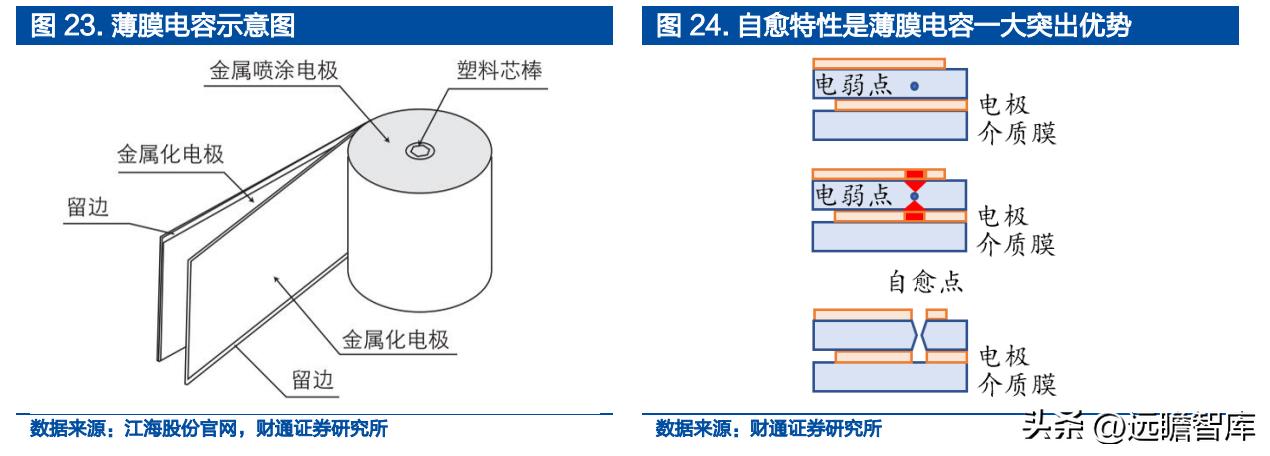 图 23. 薄膜电容示意图

金属喷涂电极
塑料芯棒
金属化电极
留边
金属化电极
留边

数据来源：江海股份官网，财通证券研究所

图 24. 自愈特性是薄膜电容一大突出优势

电弱点
电极
介质膜

电弱点
电极
介质膜

自愈点

电极
介质膜

数据来源：财通证券研究所

头条 @远瞻智库