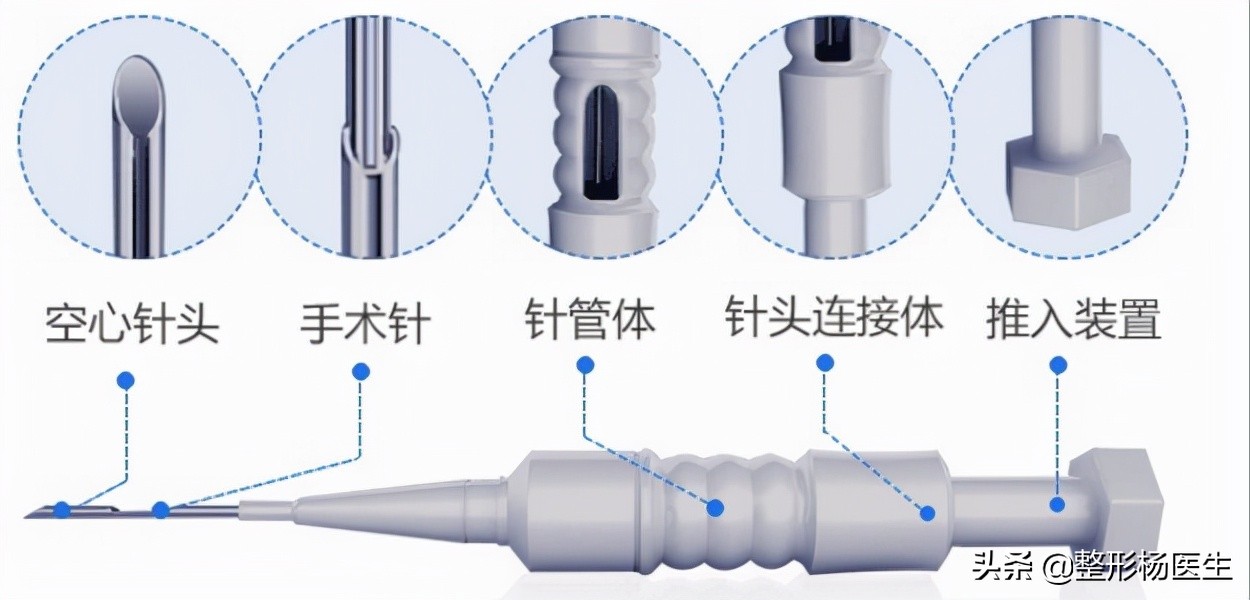 空心针头 手术针 针管体 针头连接体 推入装置

头条 @整形杨医生