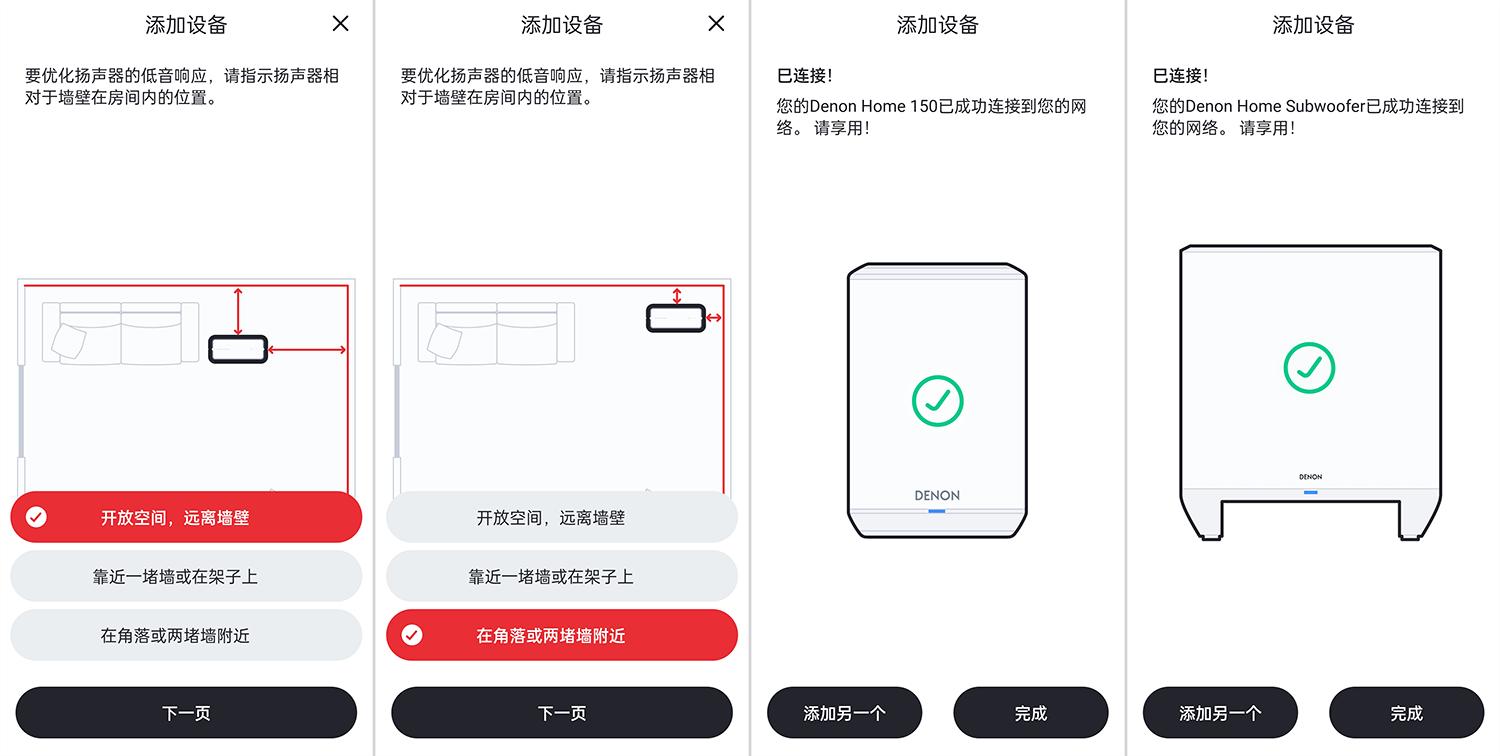 添加设备

要优化扬声器的低音响应，请指示扬声器相对于墙壁在房间内的位置。

开放空间，远离墙壁

靠近一堵墙或在架子上

在角落或两堵墙附近

下一页

添加设备

要优化扬声器的低音响应，请指示扬声器相对于墙壁在房间内的位置。

开放空间，远离墙壁

靠近一堵墙或在架子上

在角落或两堵墙附近

下一页

添加设备

已连接！

您的Denon Home 150已成功连接到您的网络。 请享用！

DENON

添加另一个

完成

添加设备

已连接！

您的Denon Home Subwoofer已成功连接到您的网络。 请享用！

DENON

添加另一个

完成