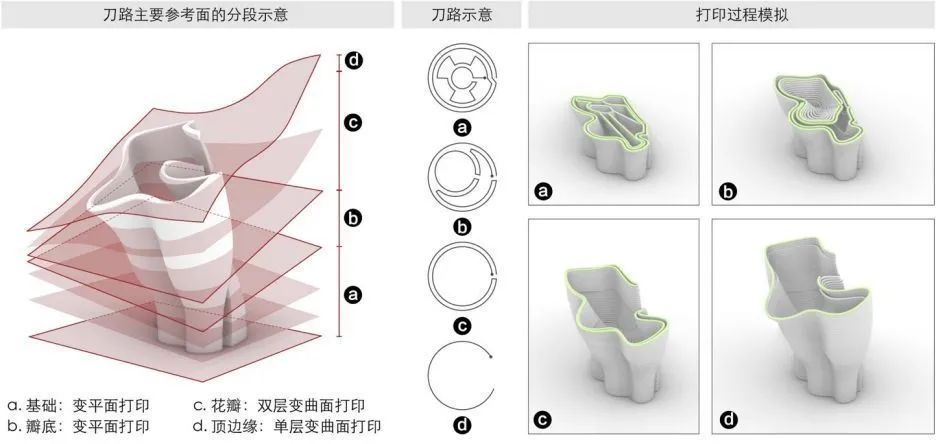 刀路主要参考面的分段示意

d
c
b
a

a. 基础：变平面打印
b. 瓣底：变平面打印
c. 花瓣：双层变曲面打印
d. 顶边缘：单层变曲面打印

刀路示意

a
b
c
d

打印过程模拟

a
b
c
d