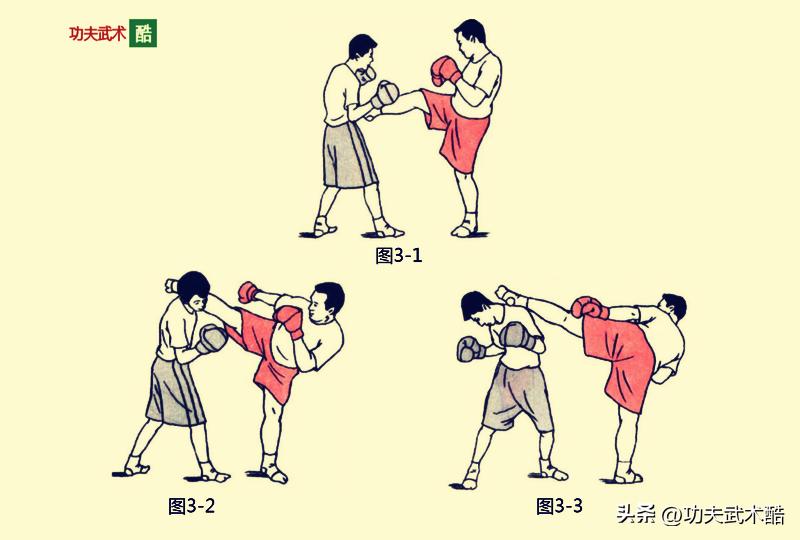 功夫武术 酷

图3-1

图3-2

图3-3

头条 @功夫武术酷