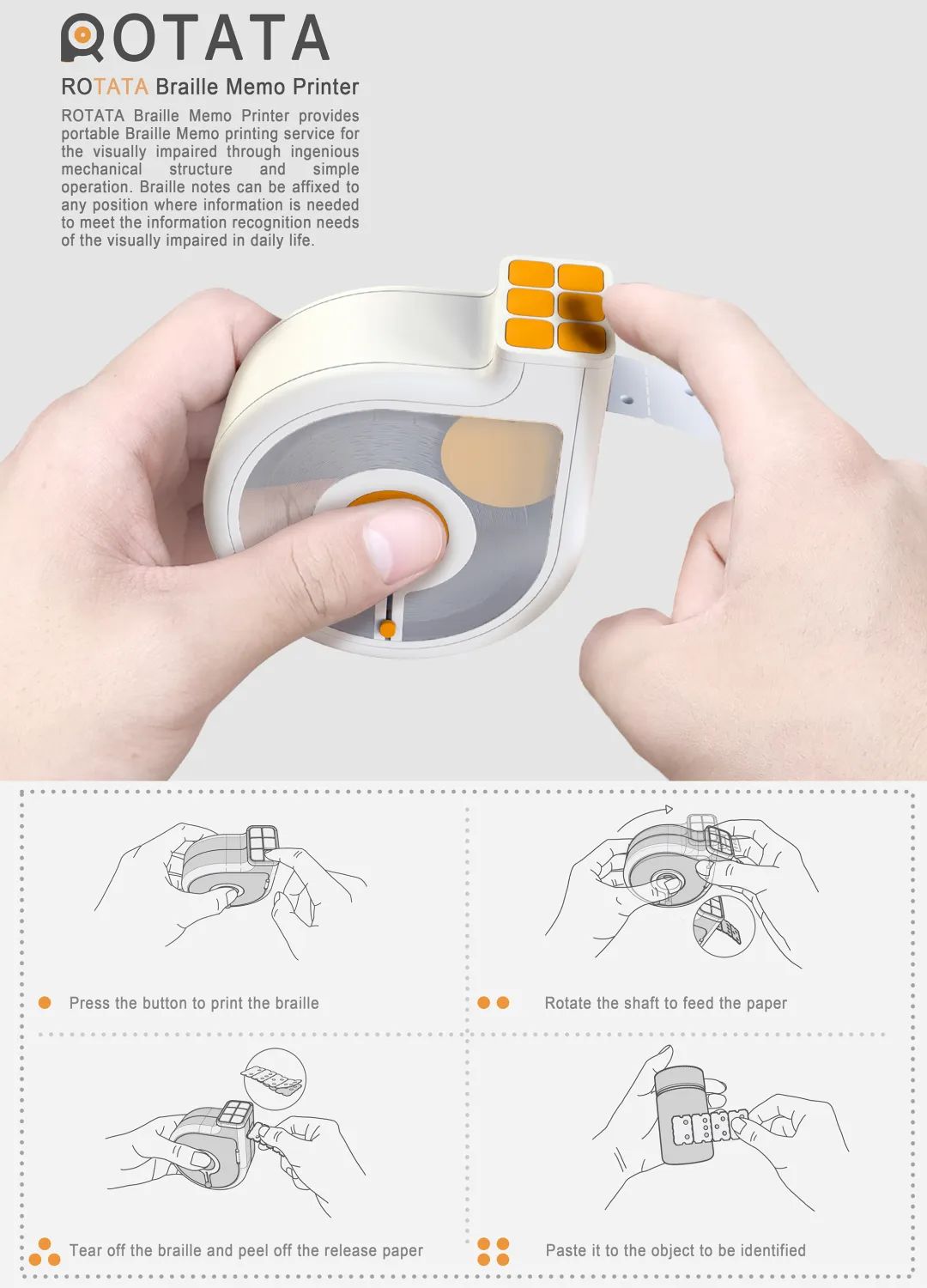 ROTATA

ROTATA Braille Memo Printer

ROTATA Braille Memo Printer provides portable Braille Memo printing service for the visually impaired through ingenious mechanical structure and simple operation. Braille notes can be affixed to any position where information is needed to meet the information recognition needs of the visually impaired in daily life.

Press the button to print the braille

Rotate the shaft to feed the paper

Tear off the braille and peel off the release paper

Paste it to the object to be identified