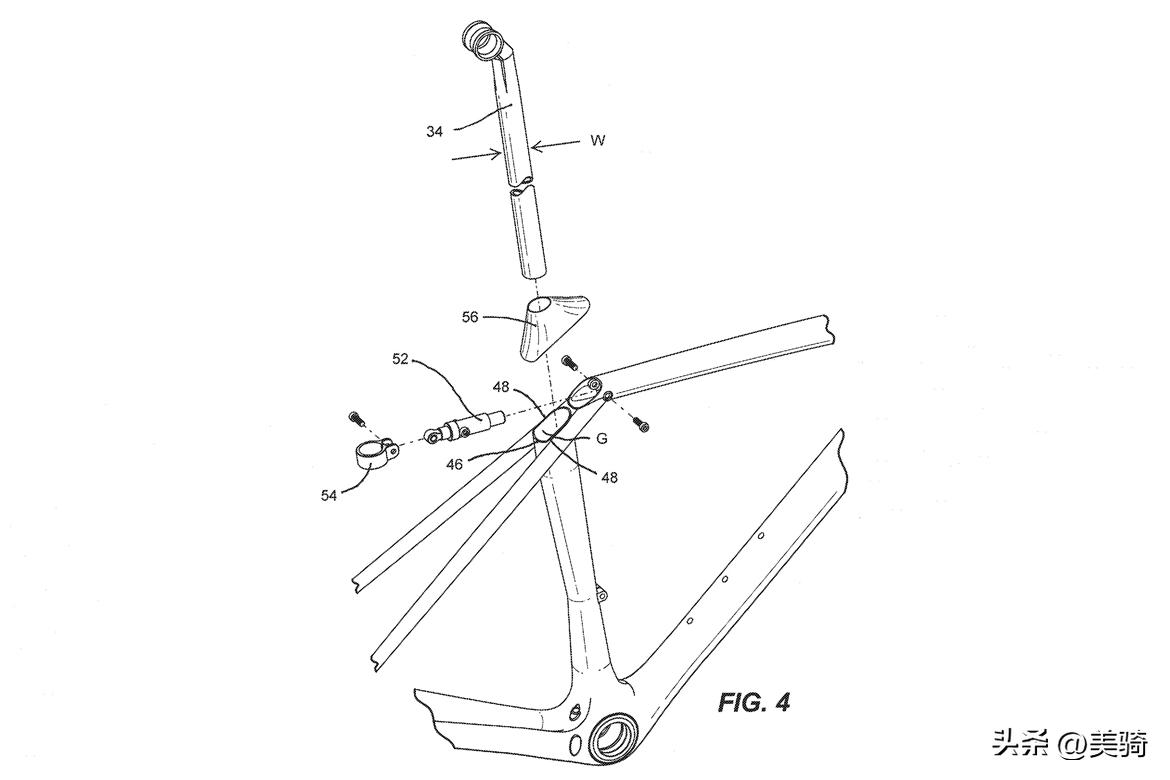 34

W

56

52

48

G

46

48

54

FIG. 4

头条 @美骑