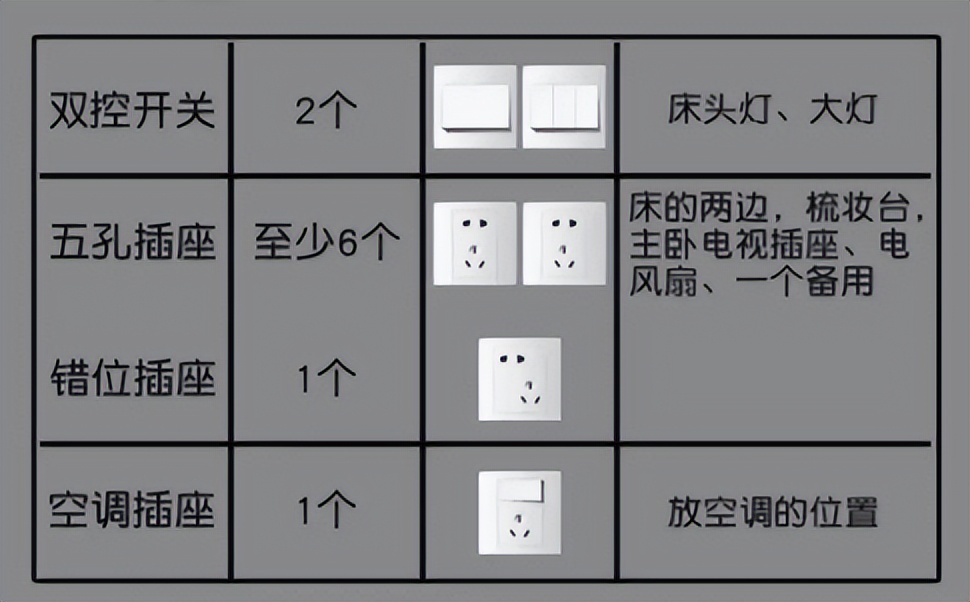 | 双控开关 | 2个 | | 床头灯、大灯 |
|---|---|---|---|
| 五孔插座 | 至少6个 | | 床的两边，梳妆台，主卧电视插座、电风扇、一个备用 |
| 错位插座 | 1个 | | |
| 空调插座 | 1个 | | 放空调的位置 |