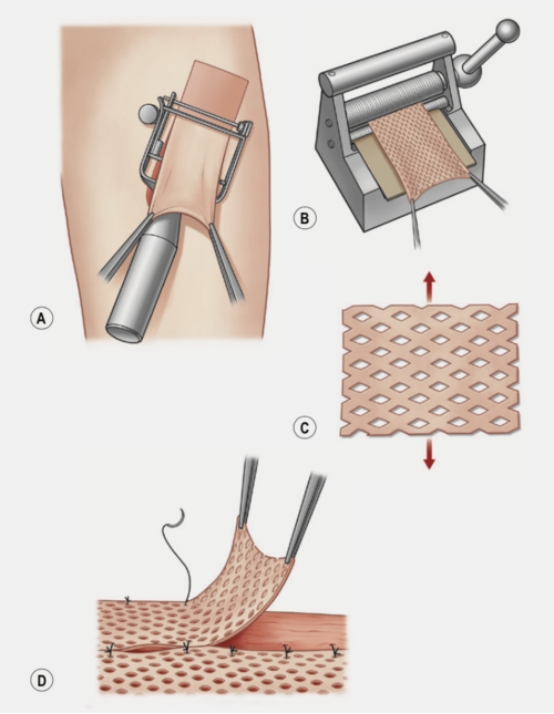 B

A

C

D