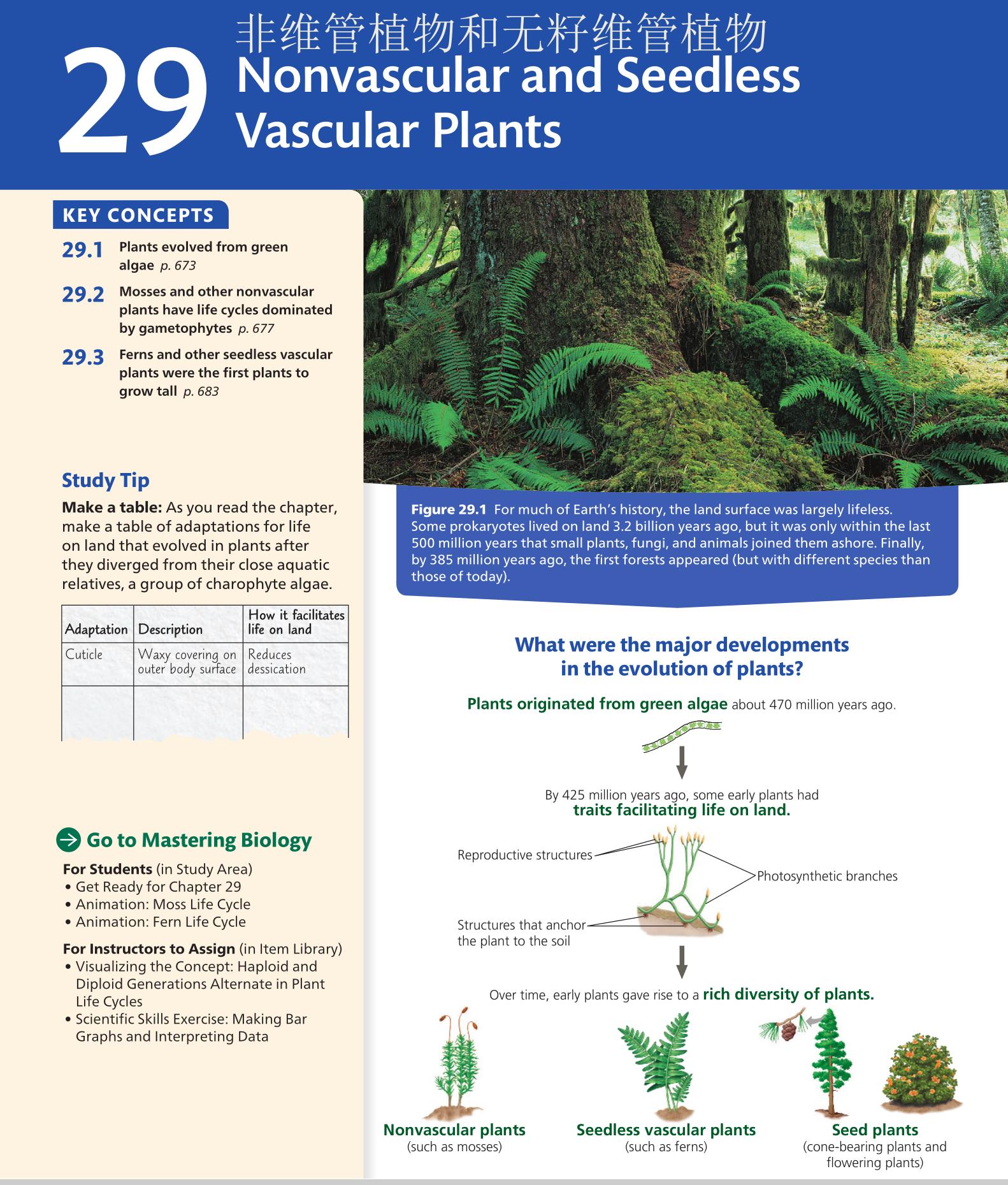 29 非维管植物和无籽维管植物
Nonvascular and Seedless Vascular Plants

KEY CONCEPTS

29.1 Plants evolved from green algae p. 673

29.2 Mosses and other nonvascular plants have life cycles dominated by gametophytes p. 677

29.3 Ferns and other seedless vascular plants were the first plants to grow tall p. 683

Study Tip

Make a table: As you read the chapter, make a table of adaptations for life on land that evolved in plants after they diverged from their close aquatic relatives, a group of charophyte algae.

| Adaptation | Description | How it facilitates life on land |
|---|---|---|
| Cuticle | Waxy covering on outer body surface | Reduces dessication |
| | | |

Go to Mastering Biology

For Students (in Study Area)
• Get Ready for Chapter 29
• Animation: Moss Life Cycle
• Animation: Fern Life Cycle

For Instructors to Assign (in Item Library)
• Visualizing the Concept: Haploid and Diploid Generations Alternate in Plant Life Cycles
• Scientific Skills Exercise: Making Bar Graphs and Interpreting Data

Figure 29.1 For much of Earth's history, the land surface was largely lifeless. Some prokaryotes lived on land 3.2 billion years ago, but it was only within the last 500 million years that small plants, fungi, and animals joined them ashore. Finally, by 385 million years ago, the first forests appeared (but with different species than those of today).

What were the major developments in the evolution of plants?

Plants originated from green algae about 470 million years ago.

By 425 million years ago, some early plants had traits facilitating life on land.

Reproductive structures

Photosynthetic branches

Structures that anchor the plant to the soil

Over time, early plants gave rise to a rich diversity of plants.

Nonvascular plants
(such as mosses)

Seedless vascular plants
(such as ferns)

Seed plants
(cone-bearing plants and flowering plants)