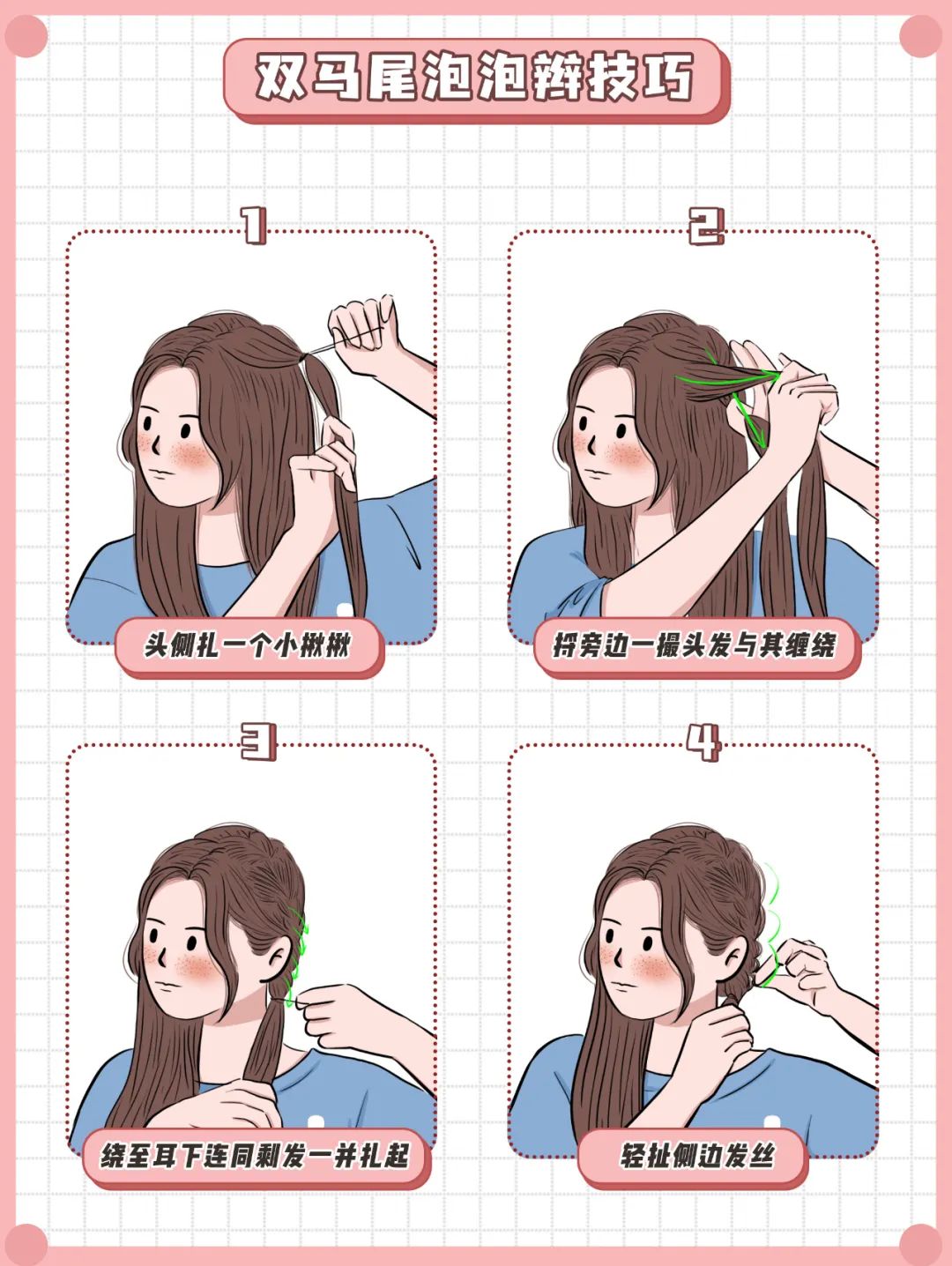 双马尾泡泡辫技巧

1

头侧扎一个小揪揪

2

捋旁边一撮头发与其缠绕

3

绕至耳下连同剩发一并扎起

4

轻扯侧边发丝