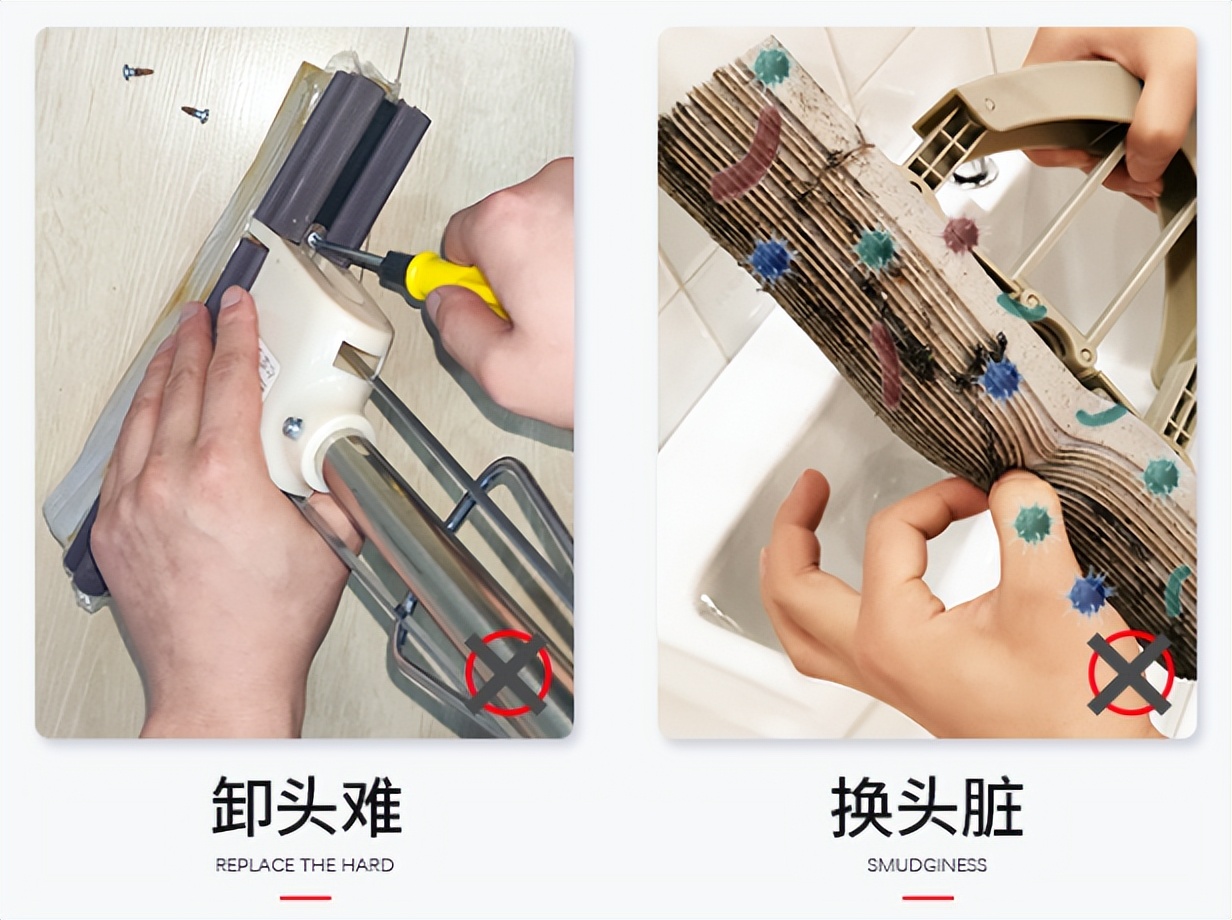 卸头难

REPLACE THE HARD

换头脏

SMUDGINESS