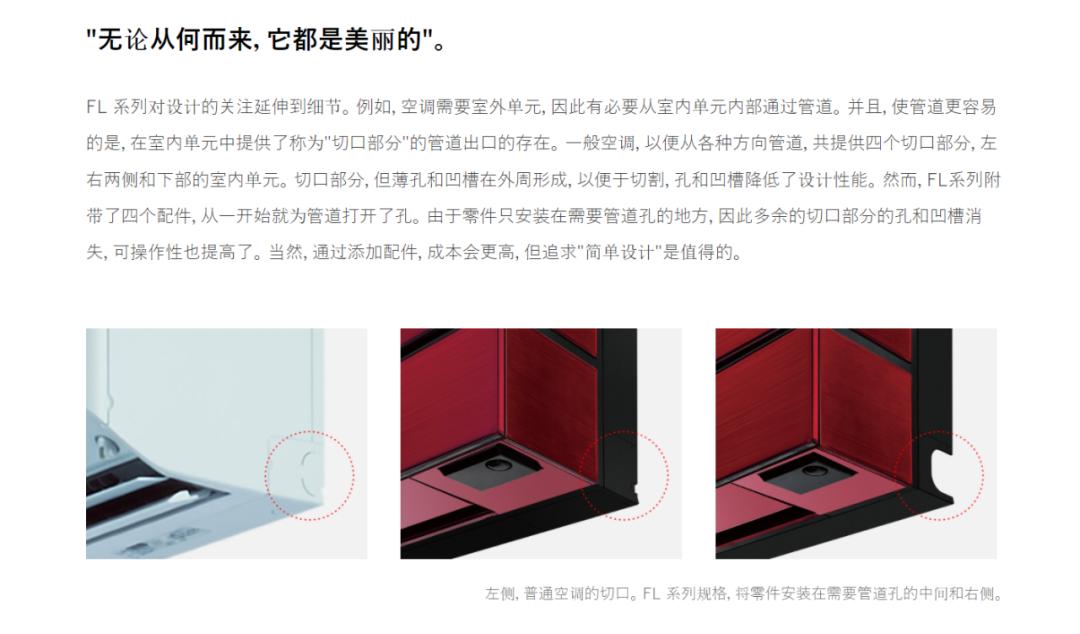 "无论从何而来, 它都是美丽的"。

FL 系列对设计的关注延伸到细节。例如, 空调需要室外单元, 因此有必要从室内单元内部通过管道。并且, 使管道更容易的是, 在室内单元中提供了称为"切口部分"的管道出口的存在。一般空调, 以便从各种方向管道, 共提供四个切口部分, 左右两侧和下部的室内单元。切口部分, 但薄孔和凹槽在外周形成, 以便于切割, 孔和凹槽降低了设计性能。然而, FL系列附带了四个配件, 从一开始就为管道打开了孔。由于零件只安装在需要管道孔的地方, 因此多余的切口部分的孔和凹槽消失, 可操作性也提高了。当然, 通过添加配件, 成本会更高, 但追求"简单设计"是值得的。

左侧, 普通空调的切口。FL 系列规格, 将零件安装在需要管道孔的中间和右侧。