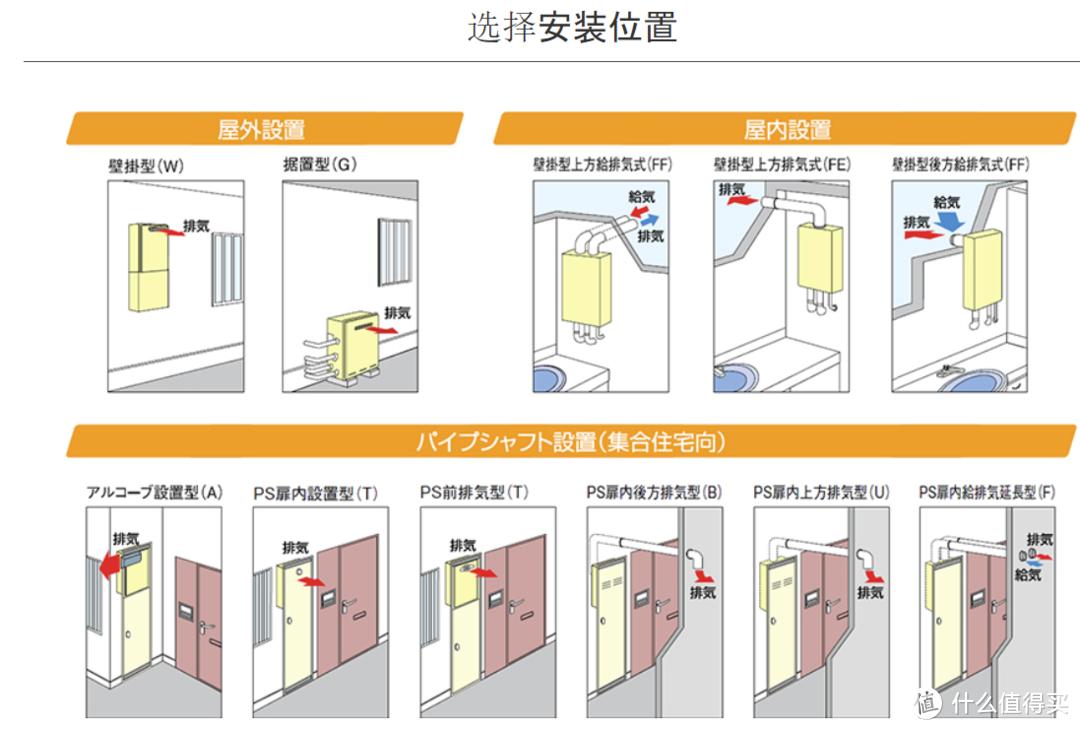 选择安装位置

屋外設置

壁掛型(W)

排気

据置型(G)

排気

屋内設置

壁掛型上方給排気式(FF)

給気

排気

壁掛型上方排気式(FE)

排気

壁掛型後方給排気式(FF)

給気

排気

パイプシャフト設置(集合住宅向)

アルコーブ設置型(A)

排気

PS扉内設置型(T)

排気

PS前排気型(T)

排気

PS扉内後方排気型(B)

排気

PS扉内上方排気型(U)

排気

PS扉内給排気延長型(F)

排気

給気

值 什么值得买