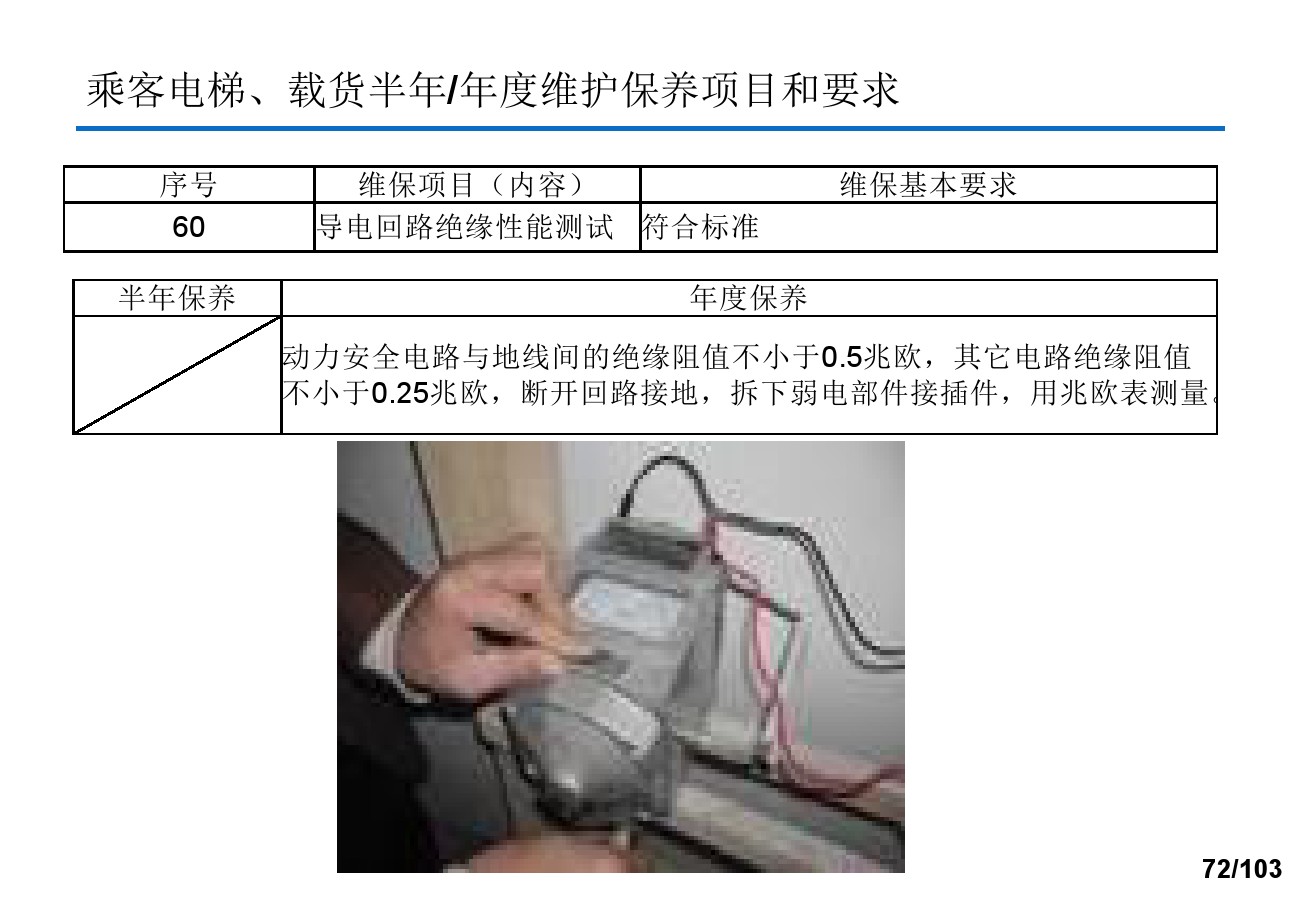 乘客电梯、载货半年/年度维护保养项目和要求

| 序号 | 维保项目（内容） | 维保基本要求 |
|---|---|---|
| 60 | 导电回路绝缘性能测试 | 符合标准 |

| 半年保养 | 年度保养 |
|---|---|
| | 动力安全电路与地线间的绝缘阻值不小于0.5兆欧，其它电路绝缘阻值不小于0.25兆欧，断开回路接地，拆下弱电部件接插件，用兆欧表测量。 |

72/103