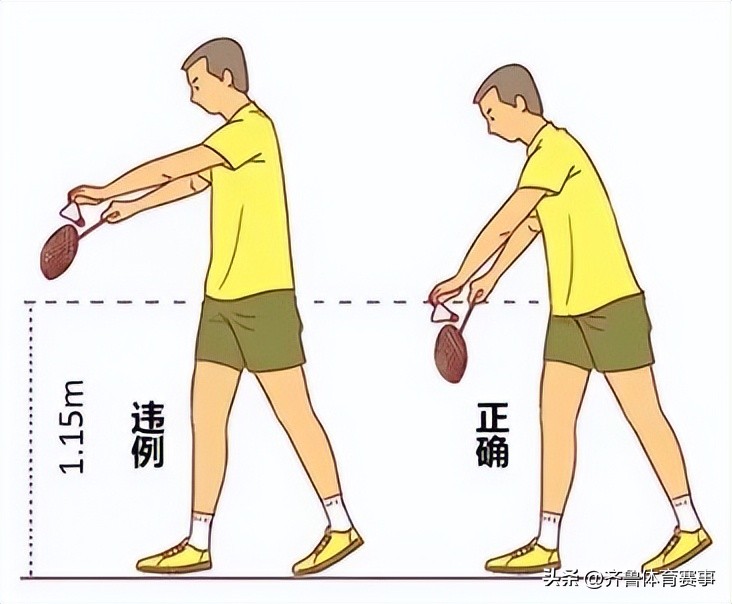 1.15m

违例

正确

头条 @齐鲁体育赛事