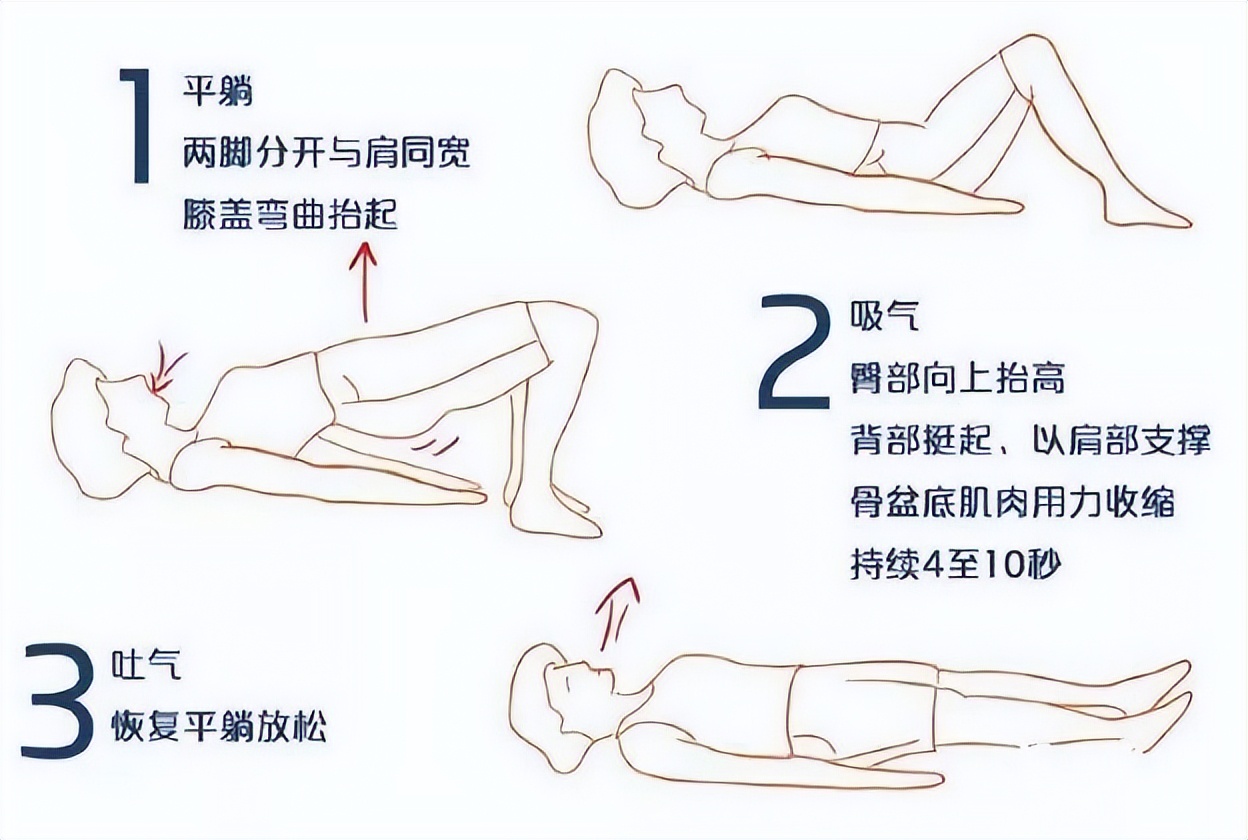 1 平躺
两脚分开与肩同宽
膝盖弯曲抬起

2 吸气
臀部向上抬高
背部挺起、以肩部支撑
骨盆底肌肉用力收缩
持续4至10秒

3 吐气
恢复平躺放松