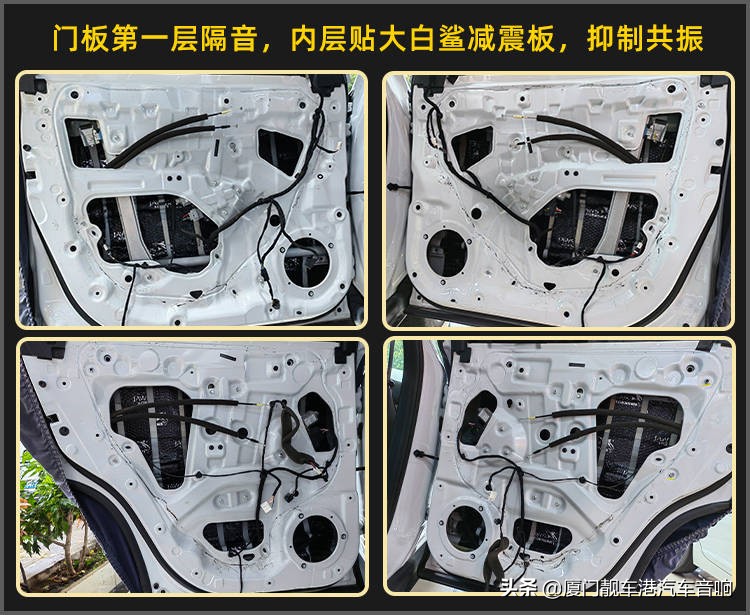 门板第一层隔音，内层贴大白鲨减震板，抑制共振

头条 @厦门靓车港汽车音响