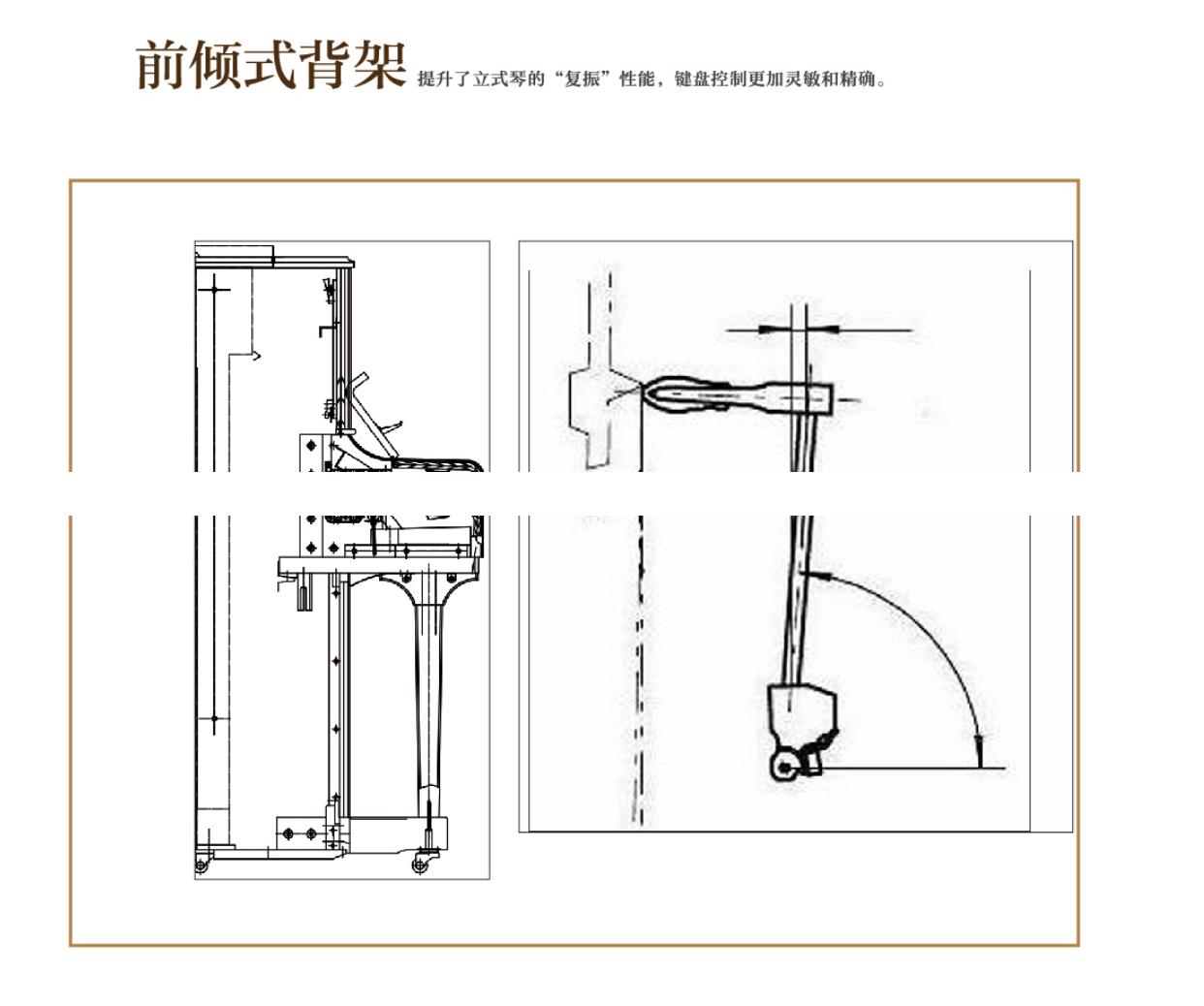 前倾式背架 提升了立式琴的“复振”性能，键盘控制更加灵敏和精确。