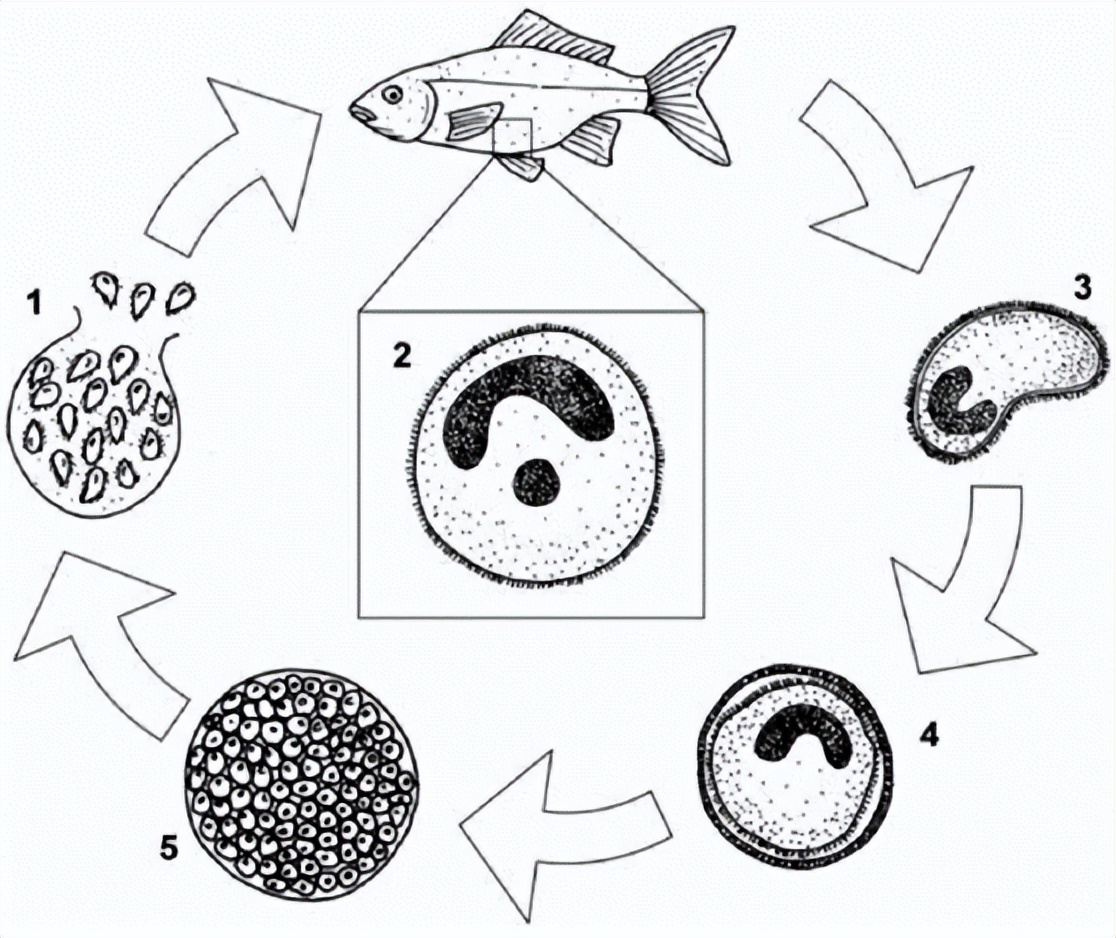 1

2

3

4

5