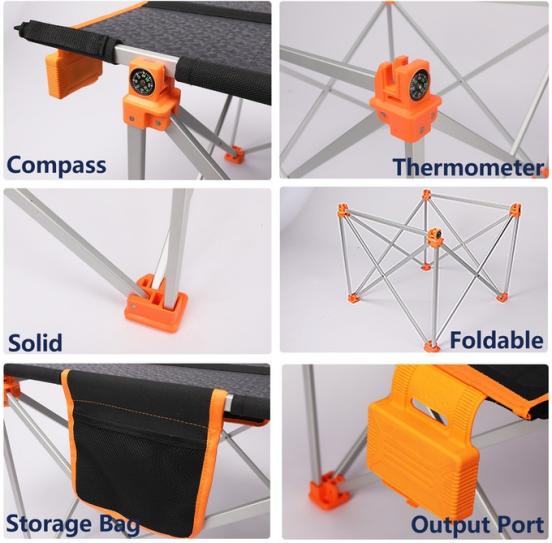 Compass

Thermometer

Solid

Foldable

Storage Bag

Output Port