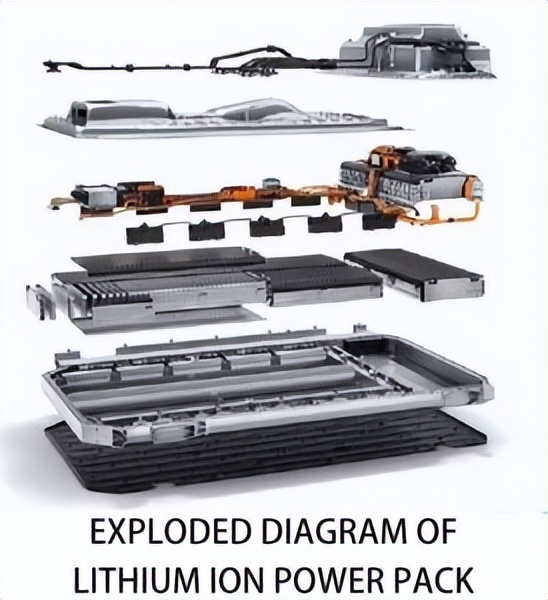 EXPLODED DIAGRAM OF
LITHIUM ION POWER PACK