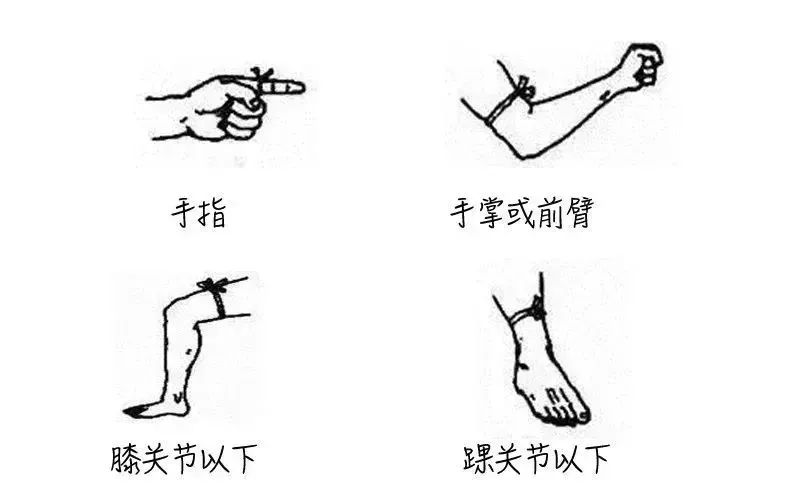 手指

手掌或前臂

膝关节以下

踝关节以下