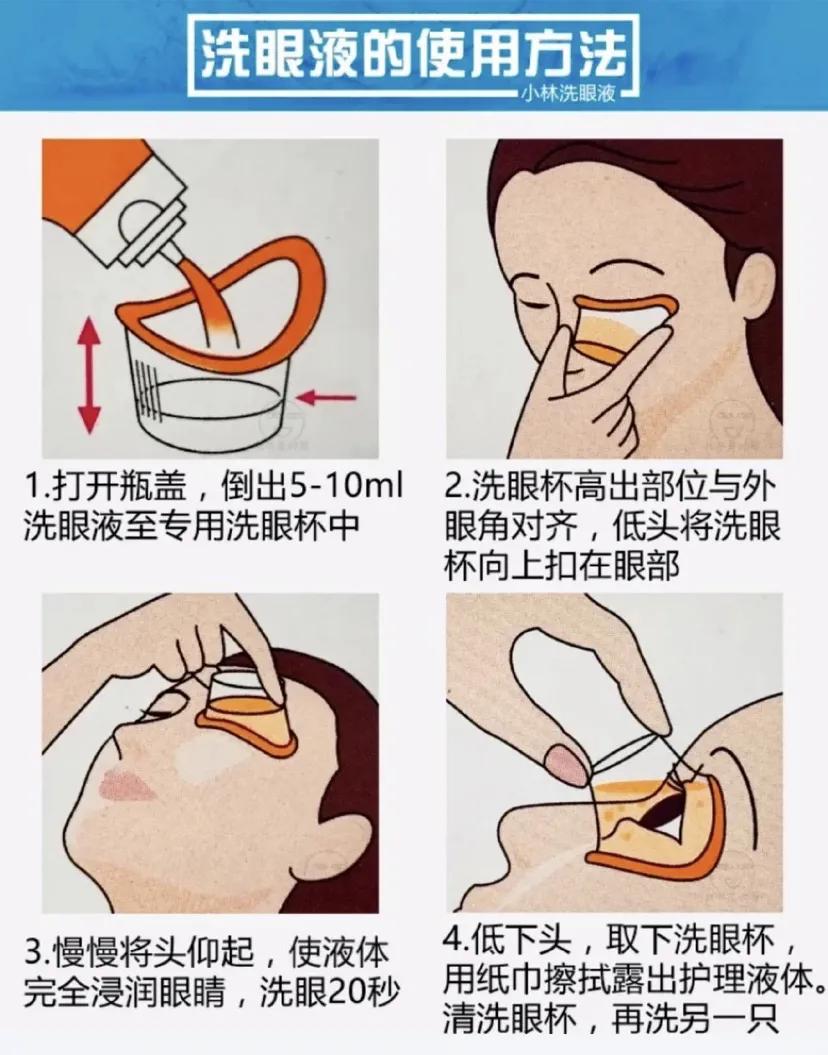 洗眼液的使用方法

小林洗眼液

1.打开瓶盖，倒出5-10ml洗眼液至专用洗眼杯中

2.洗眼杯高出部位与外眼角对齐，低头将洗眼杯向上扣在眼部

3.慢慢将头仰起，使液体完全浸润眼睛，洗眼20秒

4.低下头，取下洗眼杯，用纸巾擦拭露出护理液体。清洗眼杯，再洗另一只