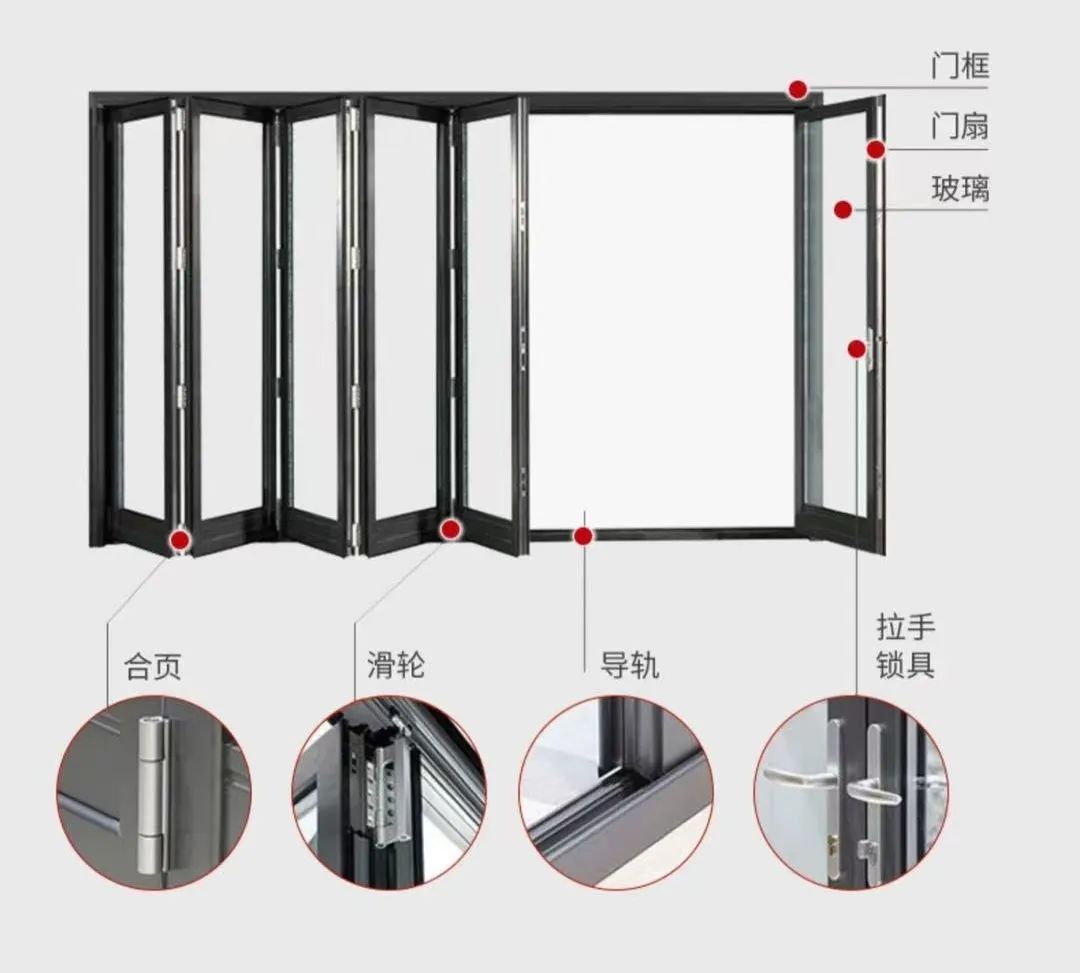 门框
门扇
玻璃
合页
滑轮
导轨
拉手
锁具