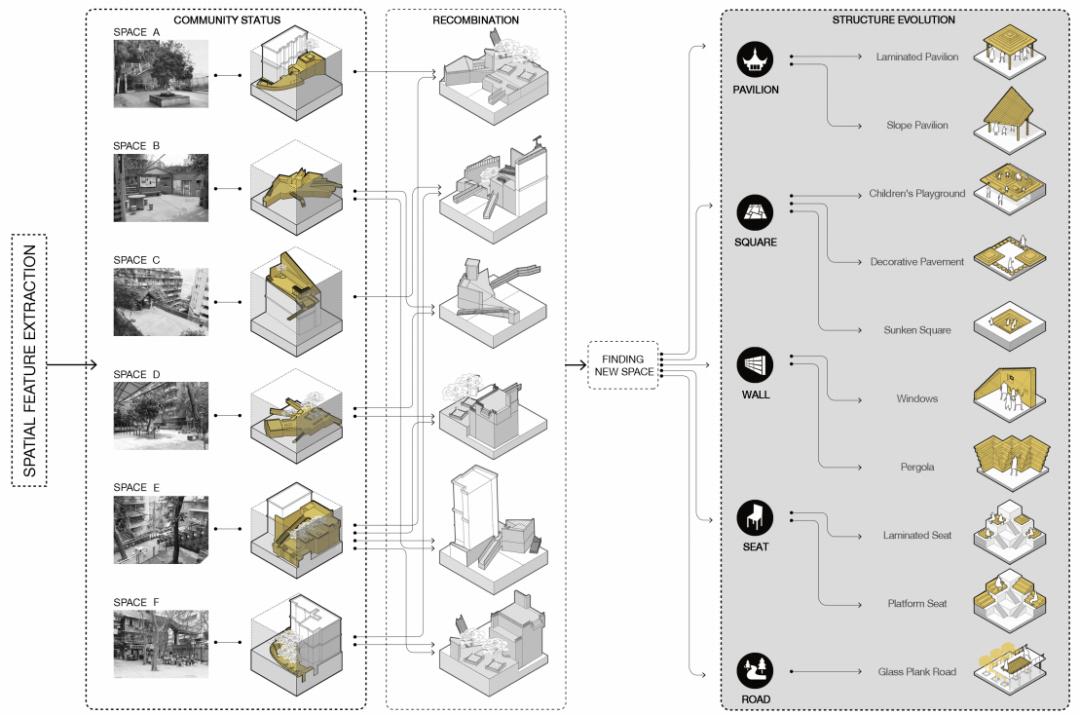 SPATIAL FEATURE EXTRACTION

COMMUNITY STATUS

SPACE A

SPACE B

SPACE C

SPACE D

SPACE E

SPACE F

RECOMBINATION

FINDING NEW SPACE

STRUCTURE EVOLUTION

PAVILION

Laminated Pavilion

Slope Pavilion

SQUARE

Children's Playground

Decorative Pavement

Sunken Square

WALL

Windows

Pergola

SEAT

Laminated Seat

Platform Seat

ROAD

Glass Plank Road