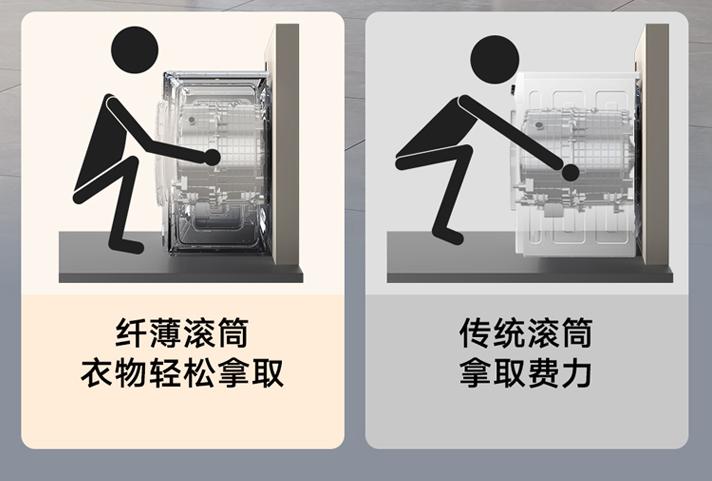 纤薄滚筒
衣物轻松拿取

传统滚筒
拿取费力