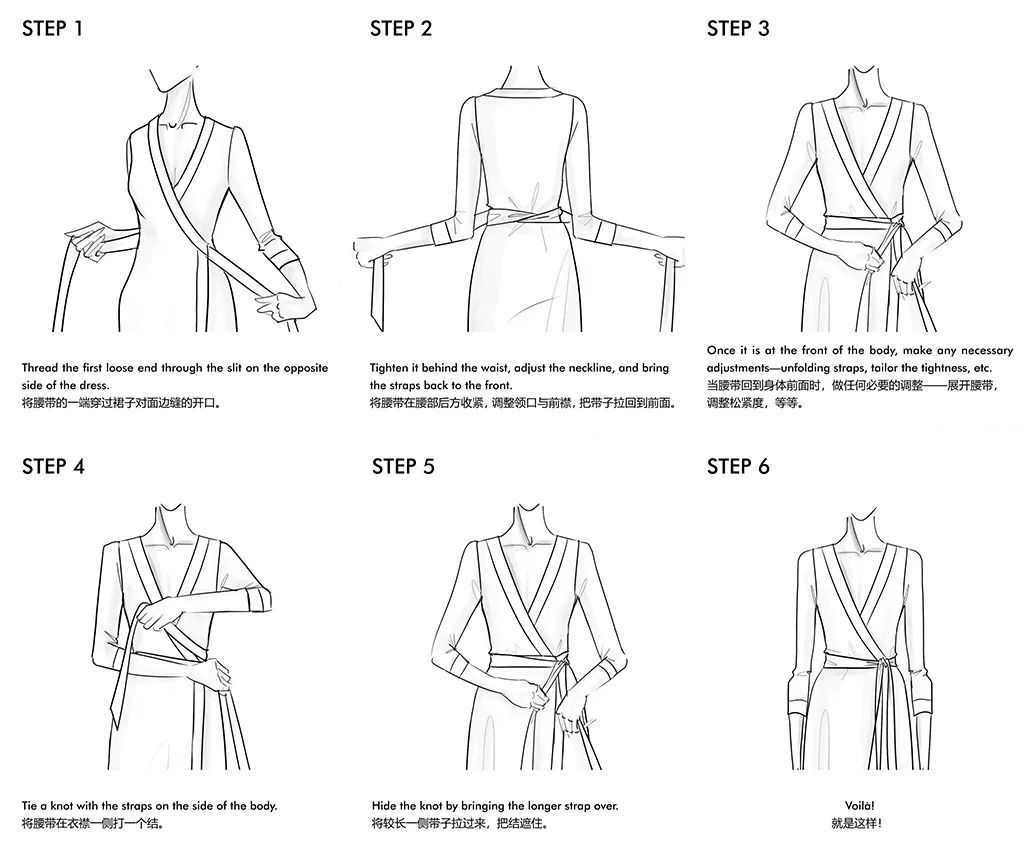 STEP 1

Thread the first loose end through the slit on the opposite side of the dress.
将腰带的一端穿过裙子对面边缝的开口。

STEP 2

Tighten it behind the waist, adjust the neckline, and bring the straps back to the front.
将腰带在腰部后方收紧，调整领口与前襟，把带子拉回到前面。

STEP 3

Once it is at the front of the body, make any necessary adjustments—unfolding straps, tailor the tightness, etc.
当腰带回到身体前面时，做任何必要的调整——展开腰带，调整松紧度，等等。

STEP 4

Tie a knot with the straps on the side of the body.
将腰带在衣襟一侧打一个结。

STEP 5

Hide the knot by bringing the longer strap over.
将较长一侧带子拉过来，把结遮住。

STEP 6

Voilà!
就是这样！