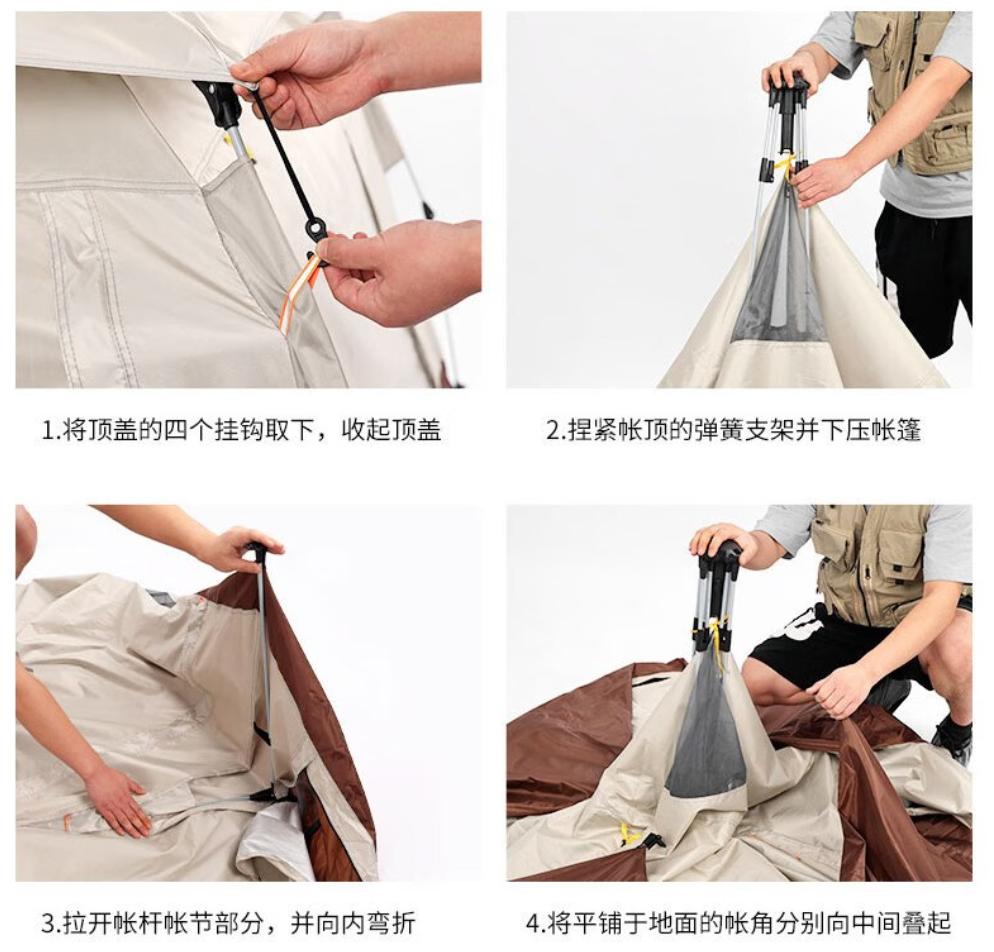 1.将顶盖的四个挂钩取下，收起顶盖

2.捏紧帐顶的弹簧支架并下压帐篷

3.拉开帐杆帐节部分，并向内弯折

4.将平铺于地面的帐角分别向中间叠起