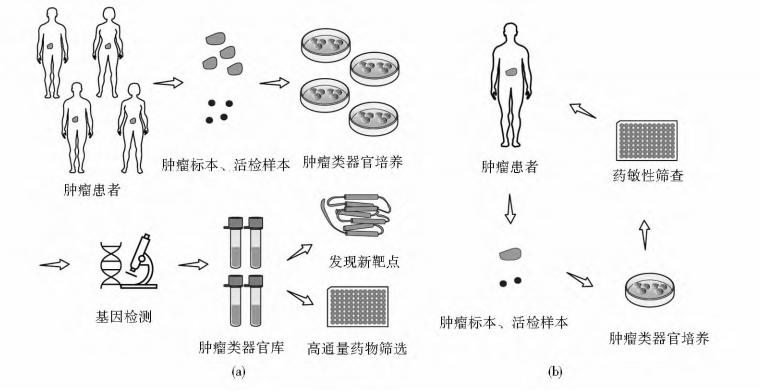 肿瘤患者

肿瘤标本、活检样本

肿瘤类器官培养

基因检测

肿瘤类器官库

发现新靶点

高通量药物筛选

(a)

肿瘤患者

药敏性筛查

肿瘤标本、活检样本

肿瘤类器官培养

(b)