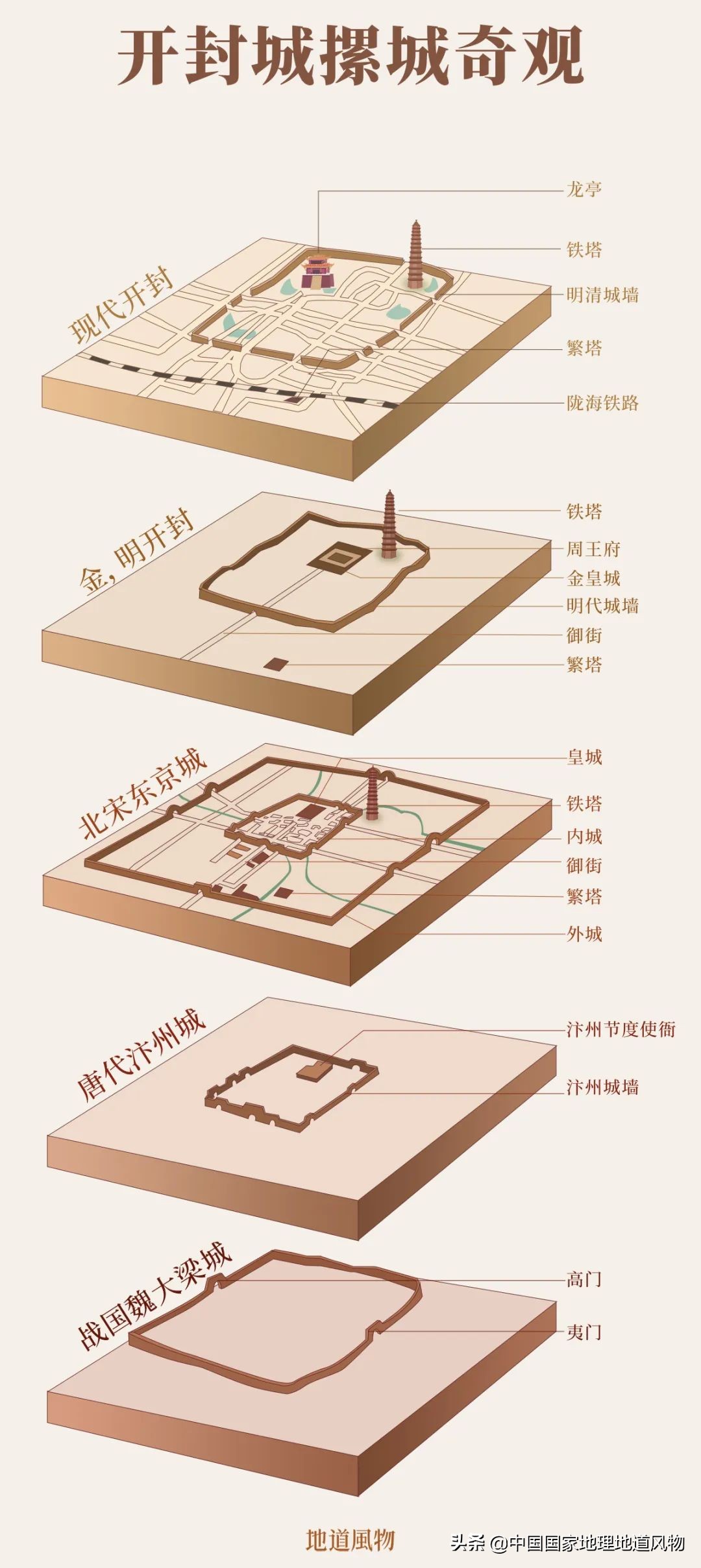 开封城摞城奇观

现代开封

龙亭
铁塔
明清城墙
繁塔
陇海铁路

金，明开封

铁塔
周王府
金皇城
明代城墙
御街
繁塔

北宋东京城

皇城
铁塔
内城
御街
繁塔
外城

唐代汴州城

汴州节度使衙
汴州城墙

战国魏大梁城

高门
夷门

地道風物

头条 @中国国家地理地道风物