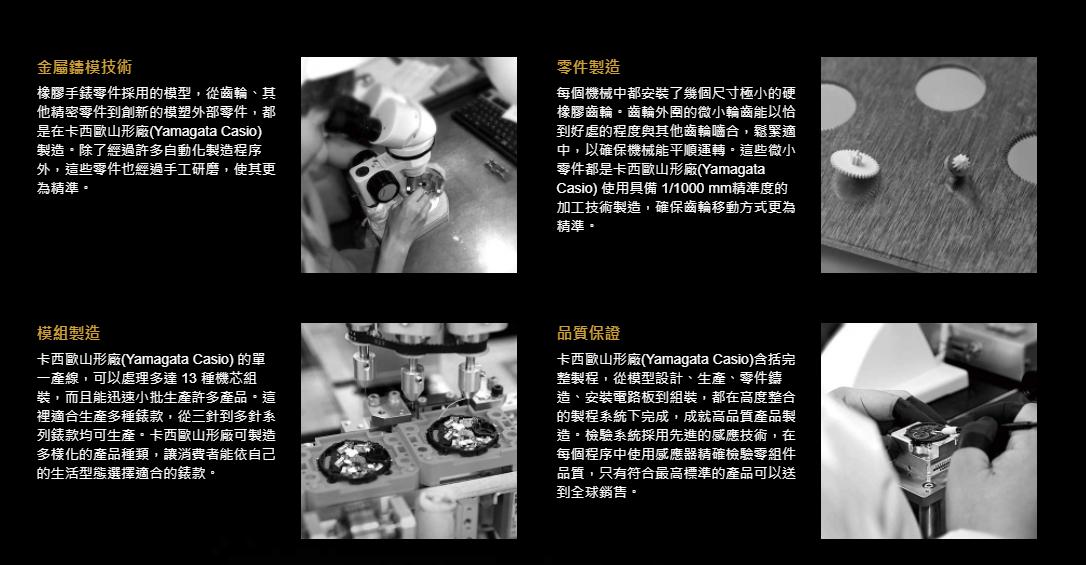 金屬鑄模技術

橡膠手錶零件採用的模型，從齒輪、其他精密零件到創新的模塑外部零件，都是在卡西歐山形廠(Yamagata Casio)製造。除了經過許多自動化製造程序外，這些零件也經過手工研磨，使其更為精準。

零件製造

每個機械中都安裝了幾個尺寸極小的硬橡膠齒輪。齒輪外圍的微小輪齒能以恰到好處的程度與其他齒輪嚙合，鬆緊適中，以確保機械能平順運轉。這些微小零件都是卡西歐山形廠(Yamagata Casio) 使用具備 1/1000 mm精準度的加工技術製造，確保齒輪移動方式更為精準。

模組製造

卡西歐山形廠(Yamagata Casio) 的單一產線，可以處理多達 13 種機芯組裝，而且能迅速小批生產許多產品。這裡適合生產多種錶款，從三針到多針系列錶款均可生產。卡西歐山形廠可製造多樣化的產品種類，讓消費者能依自己的生活型態選擇適合的錶款。

品質保證

卡西歐山形廠(Yamagata Casio)含括完整製程，從模型設計、生產、零件鑄造、安裝電路板到組裝，都在高度整合的製程系統下完成，成就高品質產品製造。檢驗系統採用先進的感應技術，在每個程序中使用感應器精確檢驗零組件品質，只有符合最高標準的產品可以送到全球銷售。