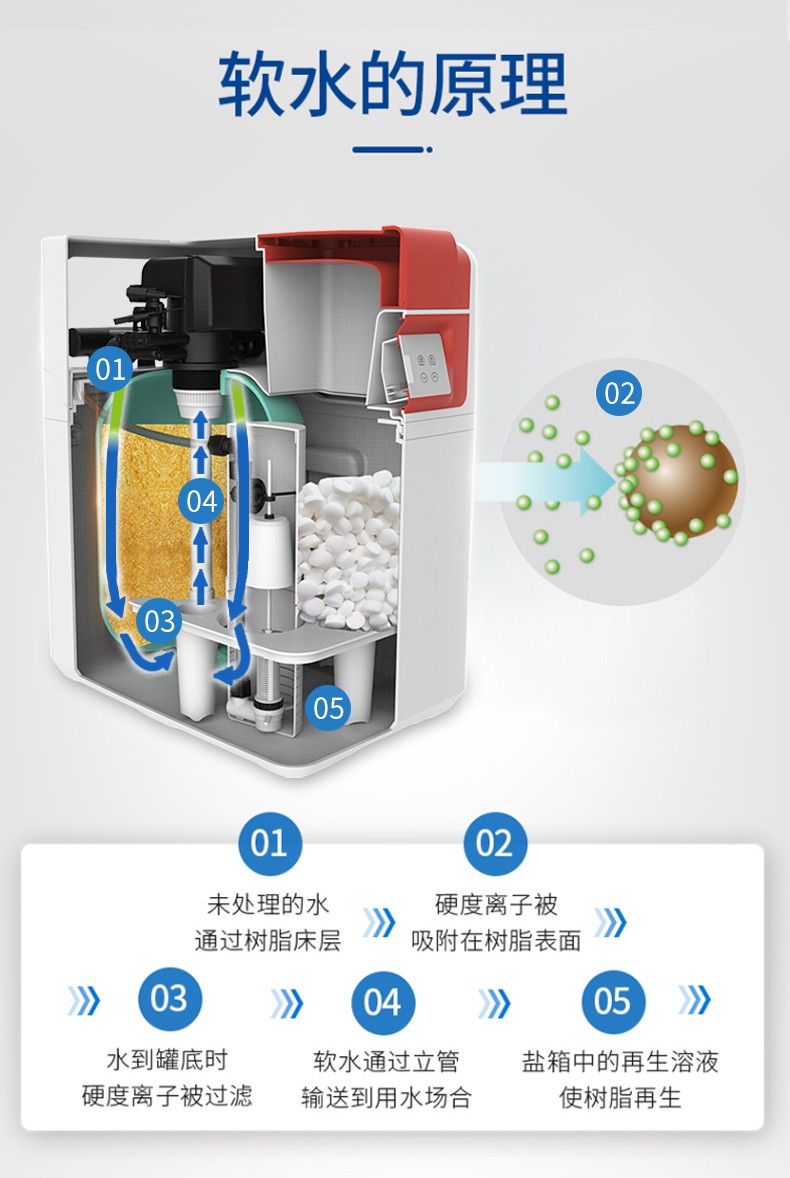 软水的原理

01

02

04

03

05

01
未处理的水
通过树脂床层

02
硬度离子被
吸附在树脂表面

03
水到罐底时
硬度离子被过滤

04
软水通过立管
输送到用水场合

05
盐箱中的再生溶液
使树脂再生