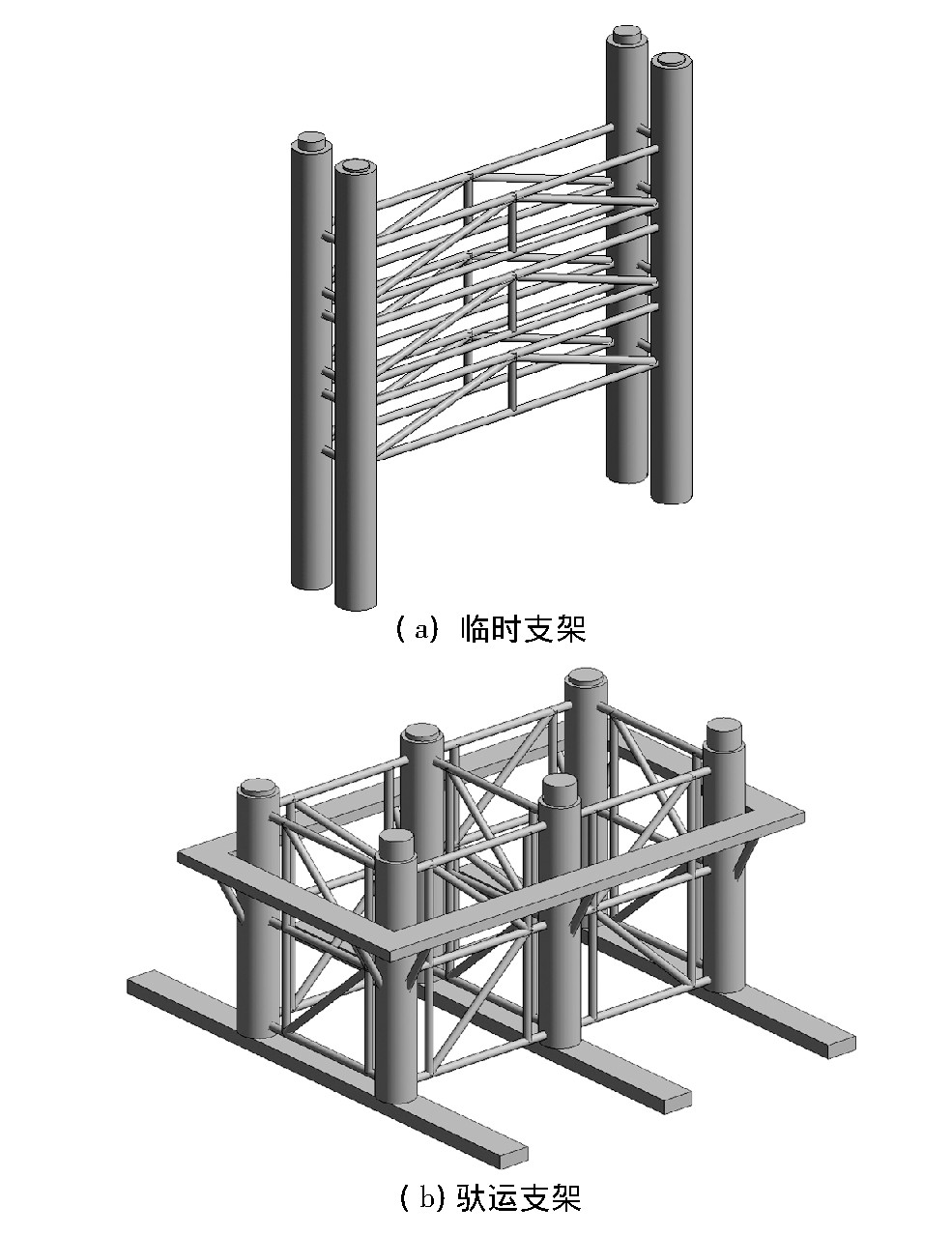 ( a) 临时支架

( b) 驮运支架