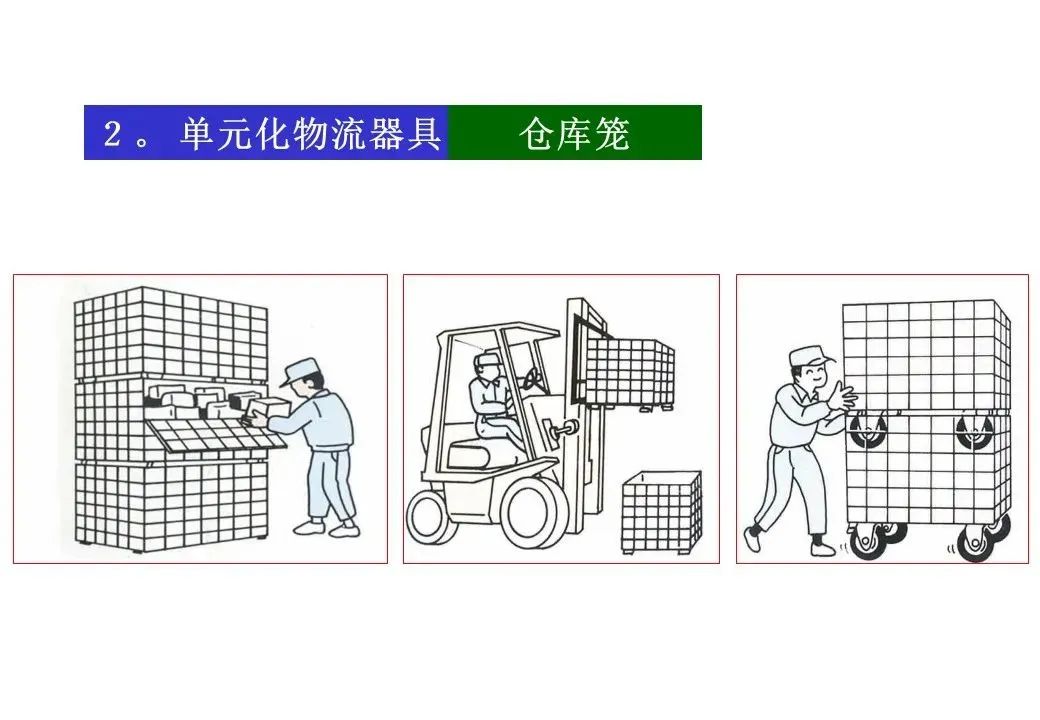 ２。单元化物流器具　仓库笼