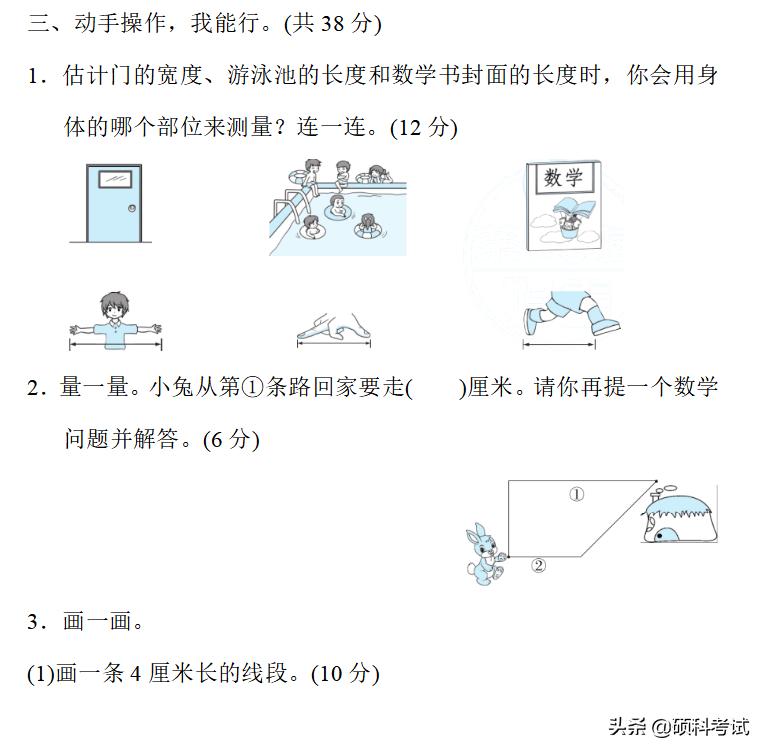 三、动手操作，我能行。(共 38 分)

1．估计门的宽度、游泳池的长度和数学书封面的长度时，你会用身体的哪个部位来测量？连一连。(12 分)

数学

2．量一量。小兔从第①条路回家要走(　　)厘米。请你再提一个数学问题并解答。(6 分)

①
②

3．画一画。

(1)画一条 4 厘米长的线段。(10 分)

头条 @硕科考试