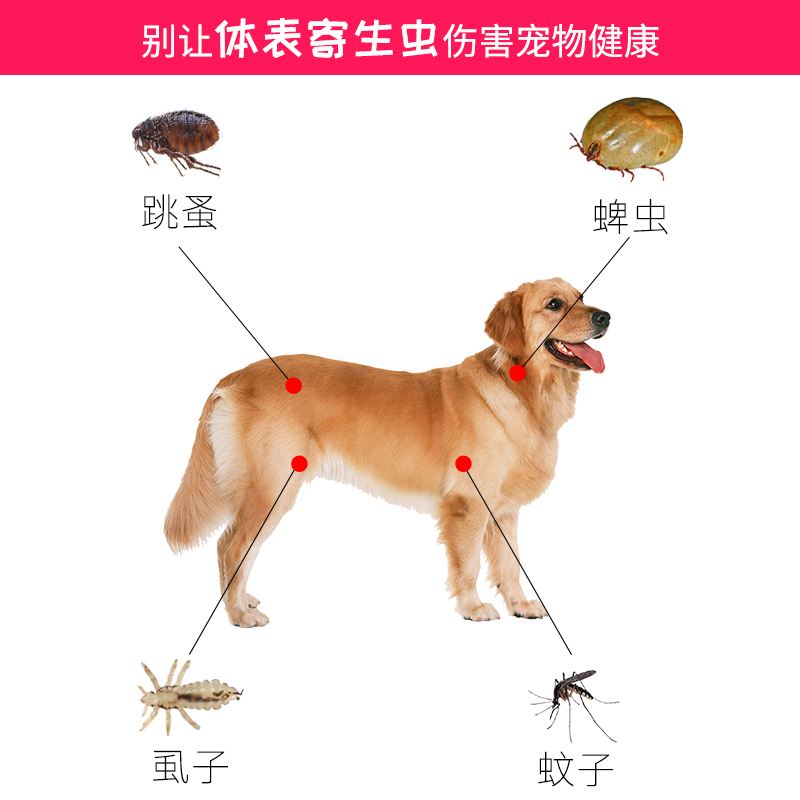 别让体表寄生虫伤害宠物健康

跳蚤

蜱虫

虱子

蚊子