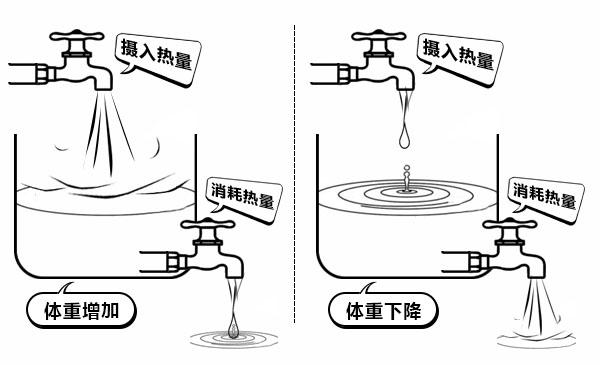 摄入热量

消耗热量

体重增加

摄入热量

消耗热量

体重下降