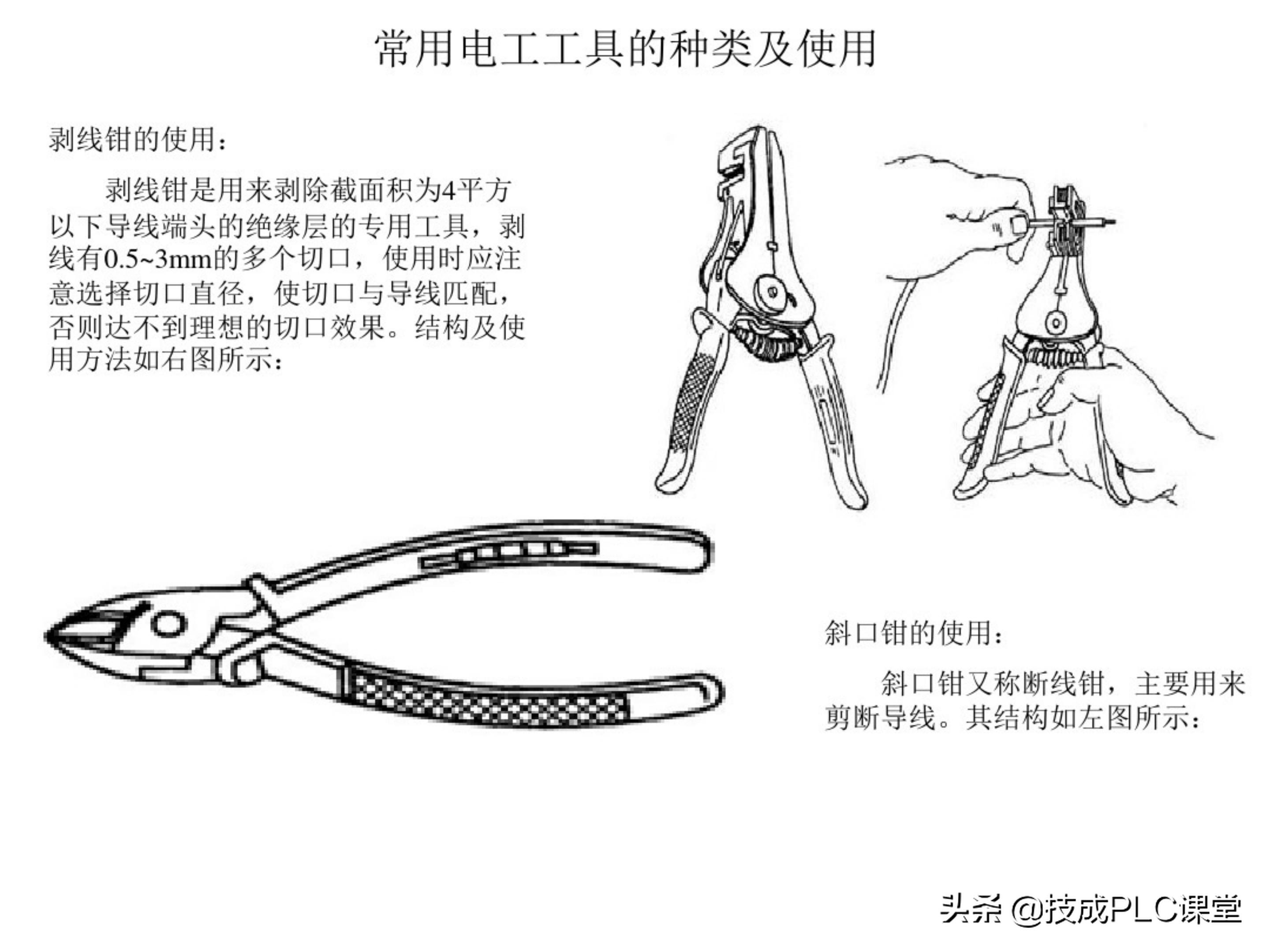 常用电工工具的种类及使用

剥线钳的使用：

剥线钳是用来剥除截面积为4平方以下导线端头的绝缘层的专用工具，剥线有0.5~3mm的多个切口，使用时应注意选择切口直径，使切口与导线匹配，否则达不到理想的切口效果。结构及使用方法如右图所示：

斜口钳的使用：

斜口钳又称断线钳，主要用来剪断导线。其结构如左图所示：

头条 @技成PLC课堂