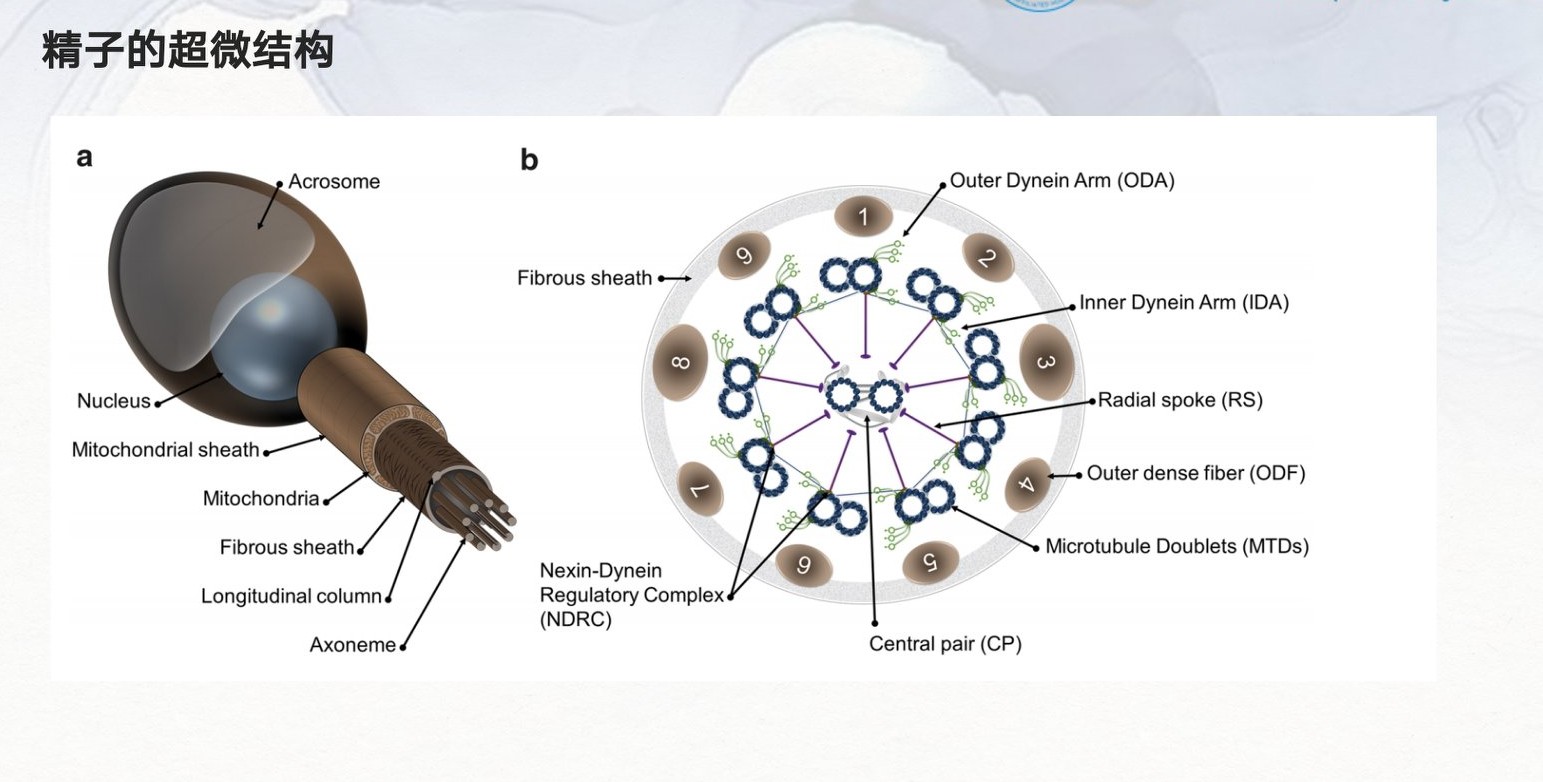 精子的超微结构

a

Acrosome

Nucleus

Mitochondrial sheath

Mitochondria

Fibrous sheath

Longitudinal column

Axoneme

b

Outer Dynein Arm (ODA)

Fibrous sheath

Inner Dynein Arm (IDA)

Radial spoke (RS)

Outer dense fiber (ODF)

Microtubule Doublets (MTDs)

Nexin-Dynein Regulatory Complex (NDRC)

Central pair (CP)

1

2

3

4

5

6

7

8

9