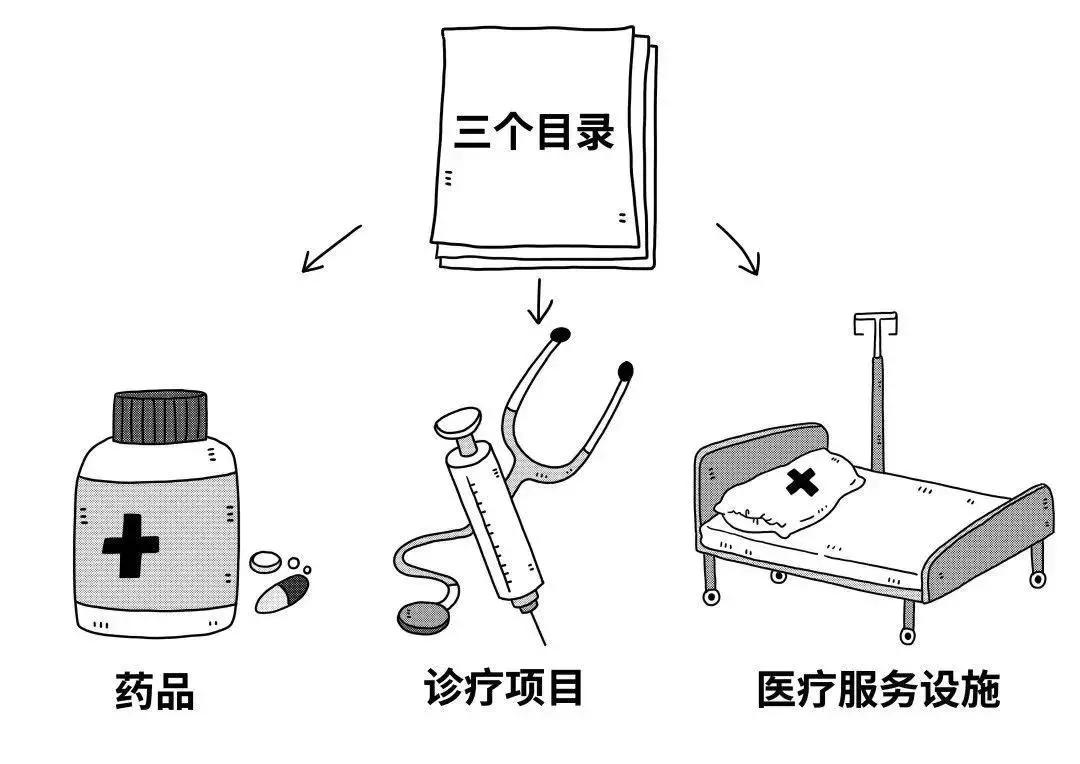 三个目录

药品

诊疗项目

医疗服务设施