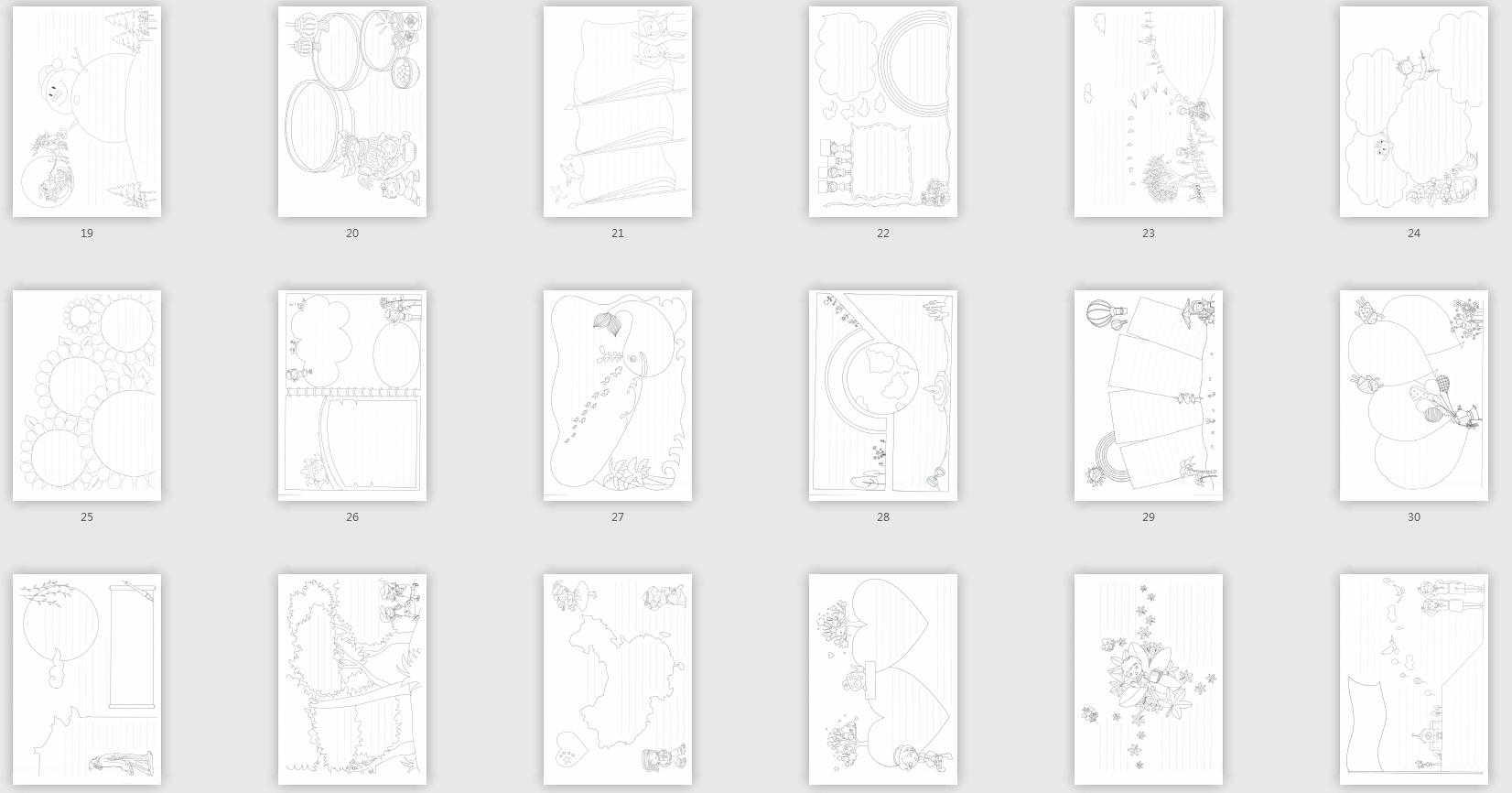 19

20

21

22

23

24

25

26

27

28

29

30