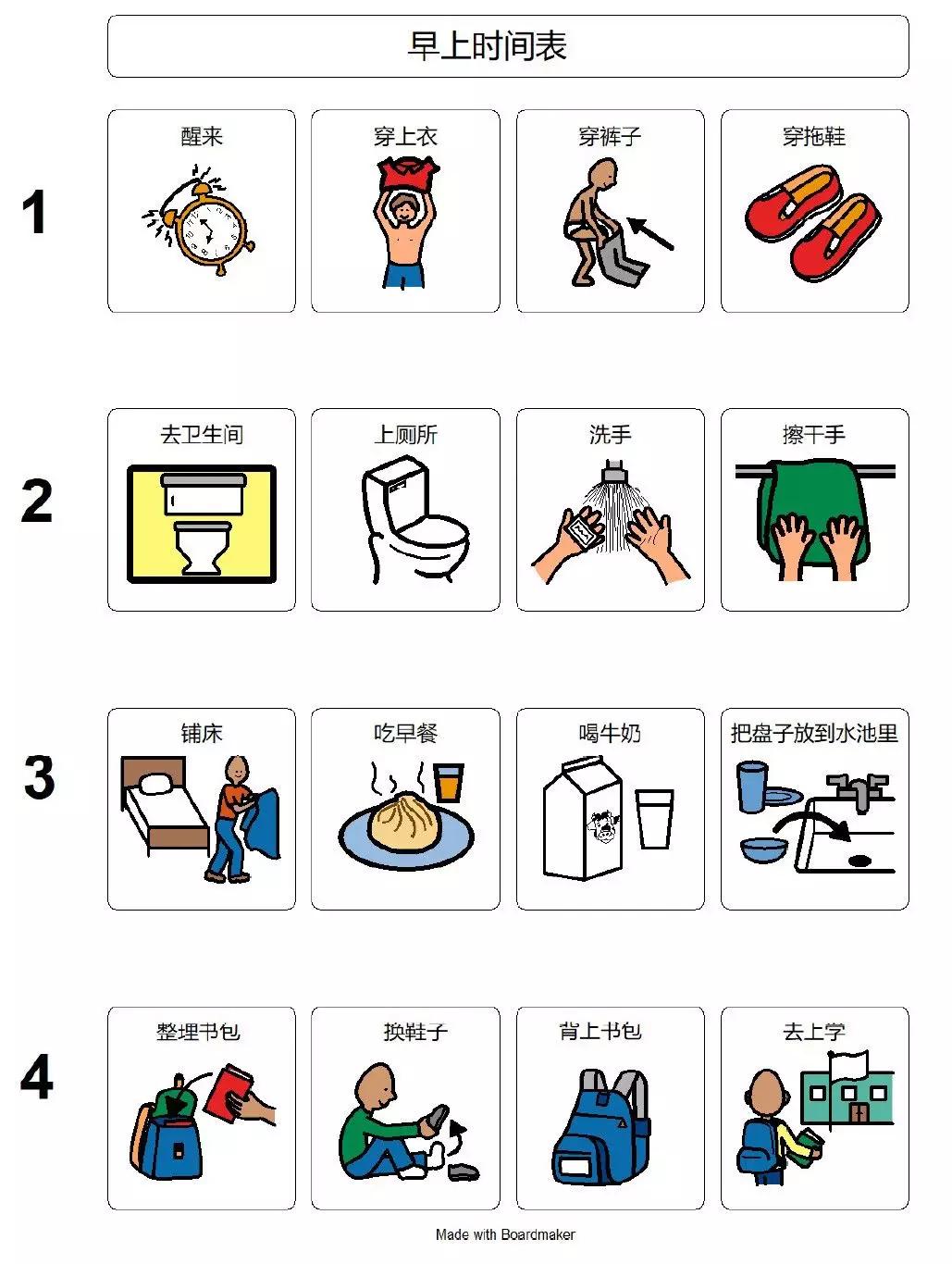 早上时间表

1

醒来

穿上衣

穿裤子

穿拖鞋

2

去卫生间

上厕所

洗手

擦干手

3

铺床

吃早餐

喝牛奶

把盘子放到水池里

4

整理书包

换鞋子

背上书包

去上学

Made with Boardmaker