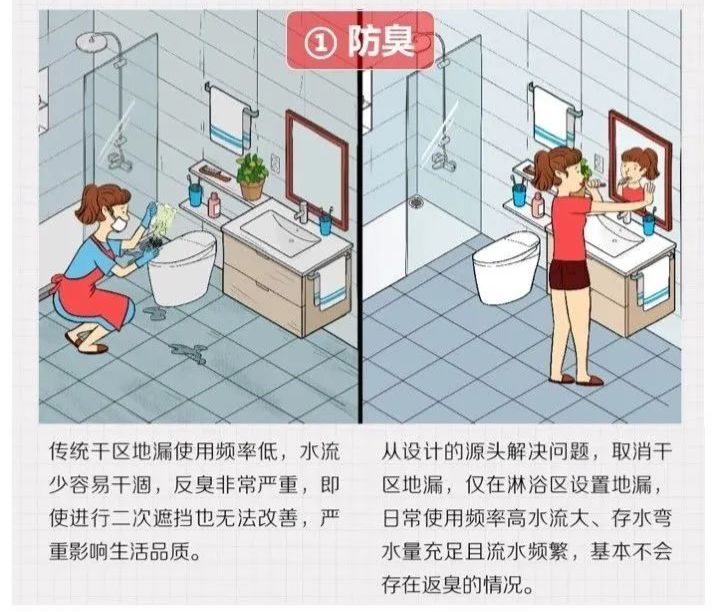 ① 防臭

传统干区地漏使用频率低，水流少容易干涸，反臭非常严重，即使进行二次遮挡也无法改善，严重影响生活品质。

从设计的源头解决问题，取消干区地漏，仅在淋浴区设置地漏，日常使用频率高水流大、存水弯水量充足且流水频繁，基本不会存在返臭的情况。