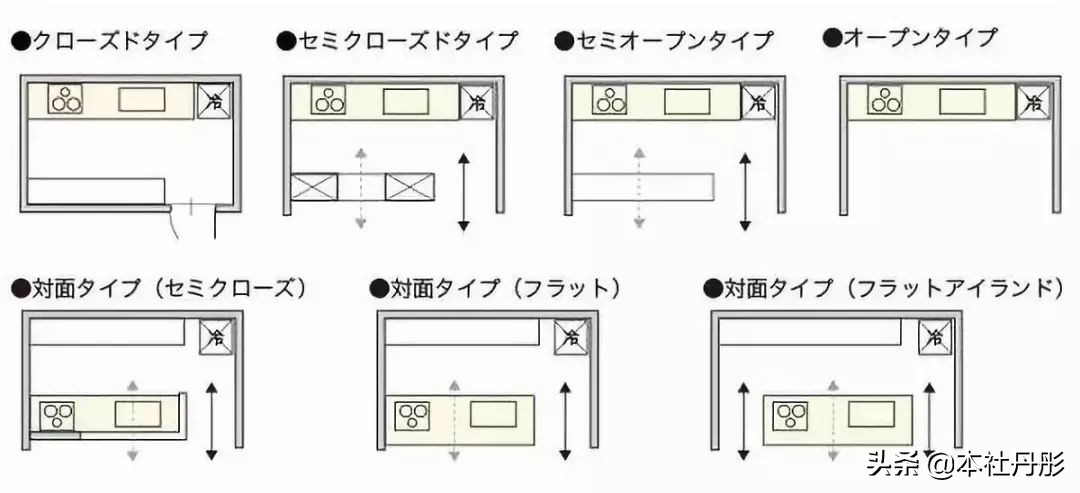 ●クローズドタイプ

冷

●セミクローズドタイプ

冷

●セミオープンタイプ

冷

●オープンタイプ

冷

●対面タイプ（セミクローズ）

冷

●対面タイプ（フラット）

冷

●対面タイプ（フラットアイランド）

冷

头条 @本社丹彤